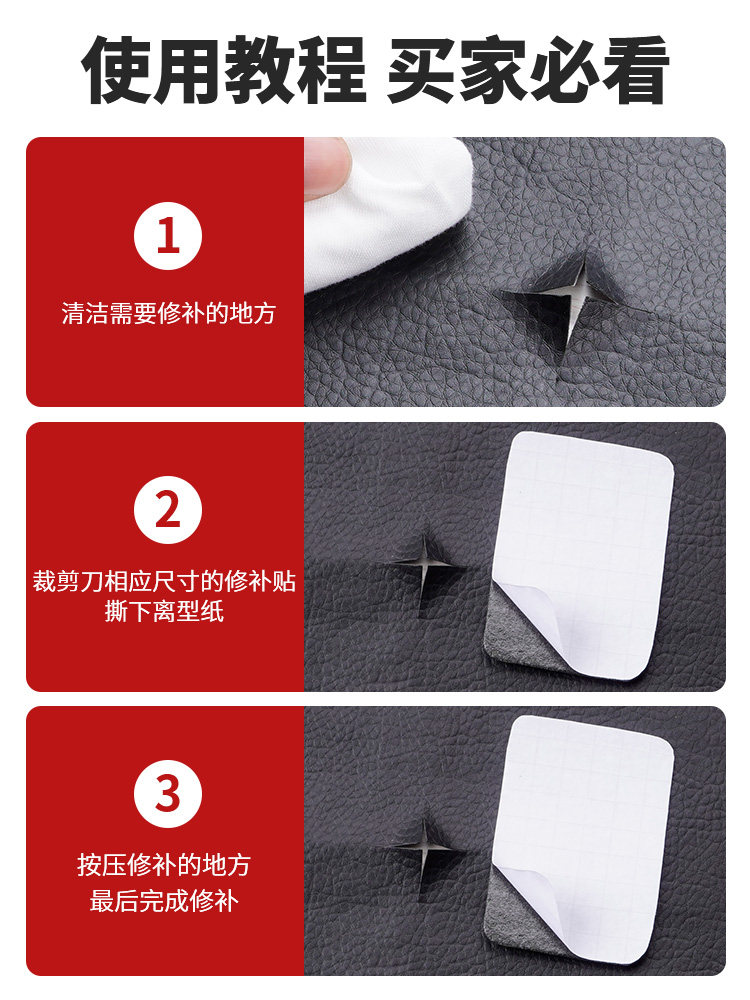 使用教程 买家必看

1

清洁需要修补的地方

2

裁剪刀相应尺寸的修补贴
撕下离型纸

3

按压修补的地方
最后完成修补