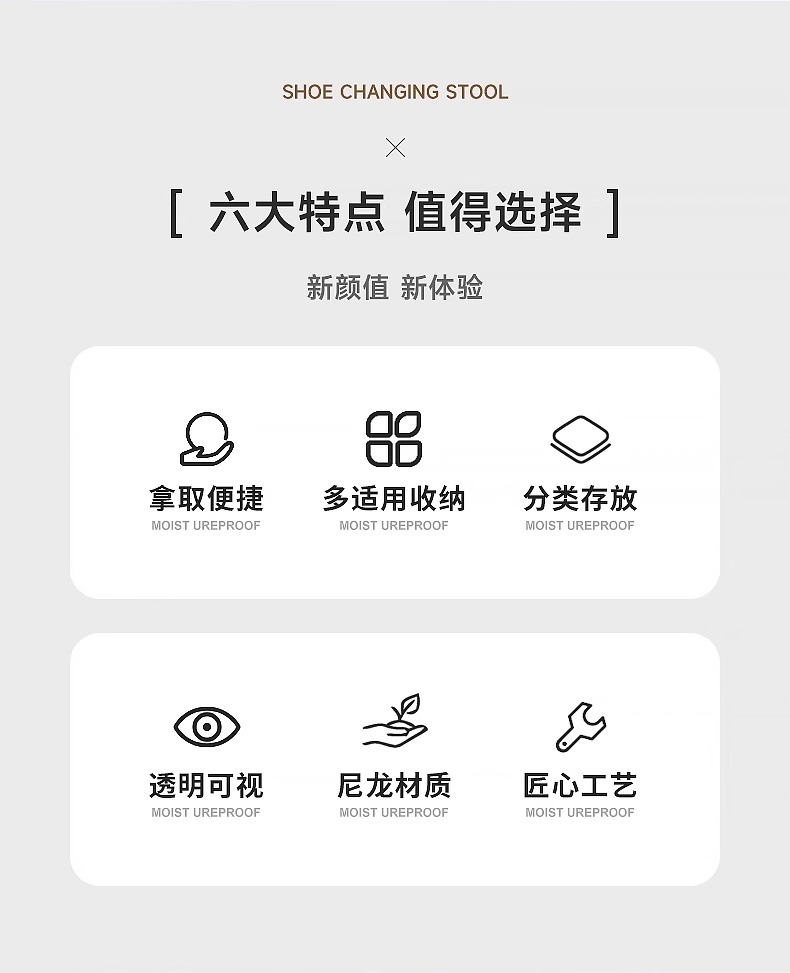 SHOE CHANGING STOOL

×

[ 六大特点 值得选择 ]

新颜值 新体验

拿取便捷
MOIST UREPROOF

多适用收纳
MOIST UREPROOF

分类存放
MOIST UREPROOF

透明可视
MOIST UREPROOF

尼龙材质
MOIST UREPROOF

匠心工艺
MOIST UREPROOF