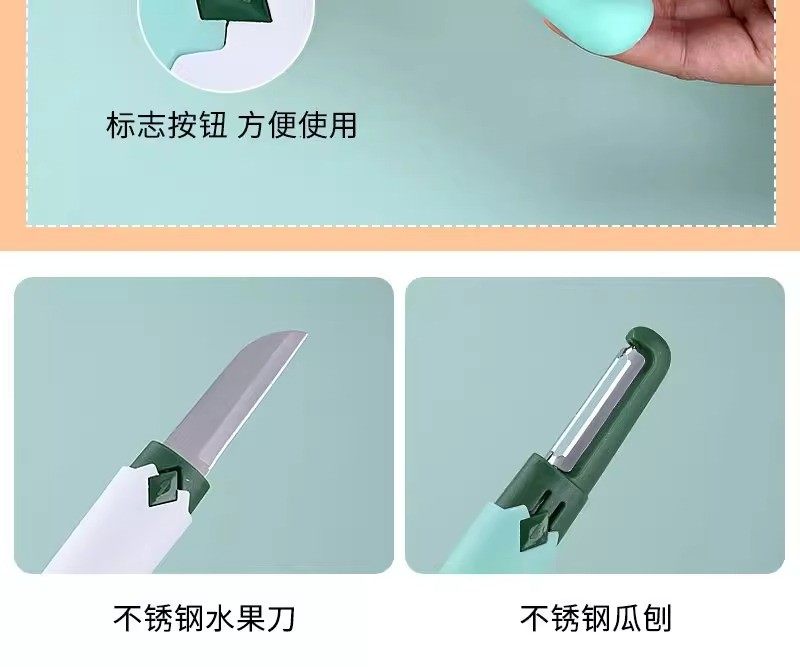 标志按钮 方便使用

不锈钢水果刀

不锈钢瓜刨