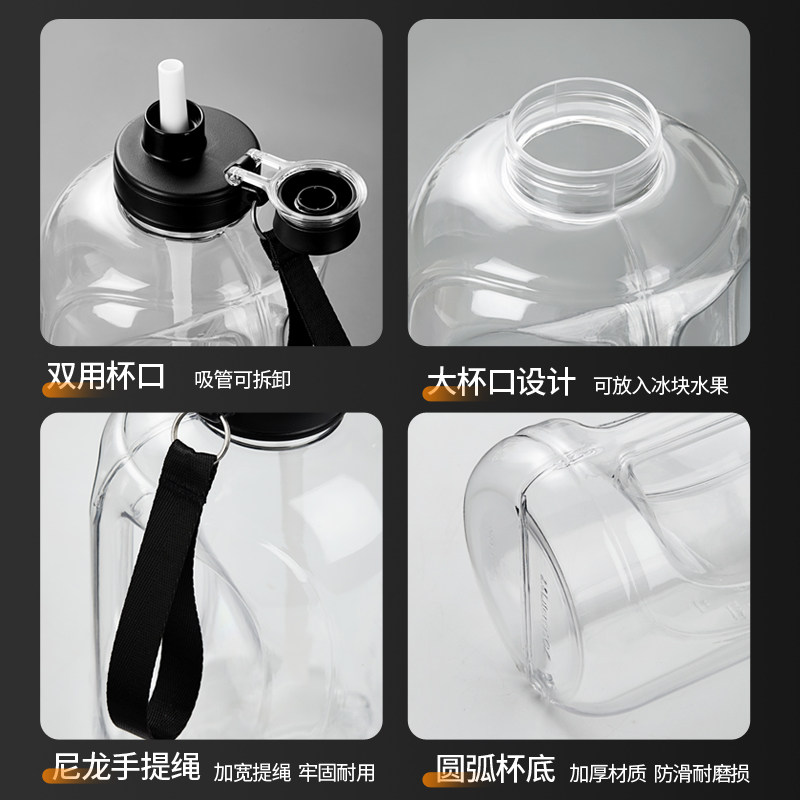 双用杯口 吸管可拆卸

大杯口设计 可放入冰块水果

尼龙手提绳 加宽提绳 牢固耐用

圆弧杯底 加厚材质 防滑耐磨损