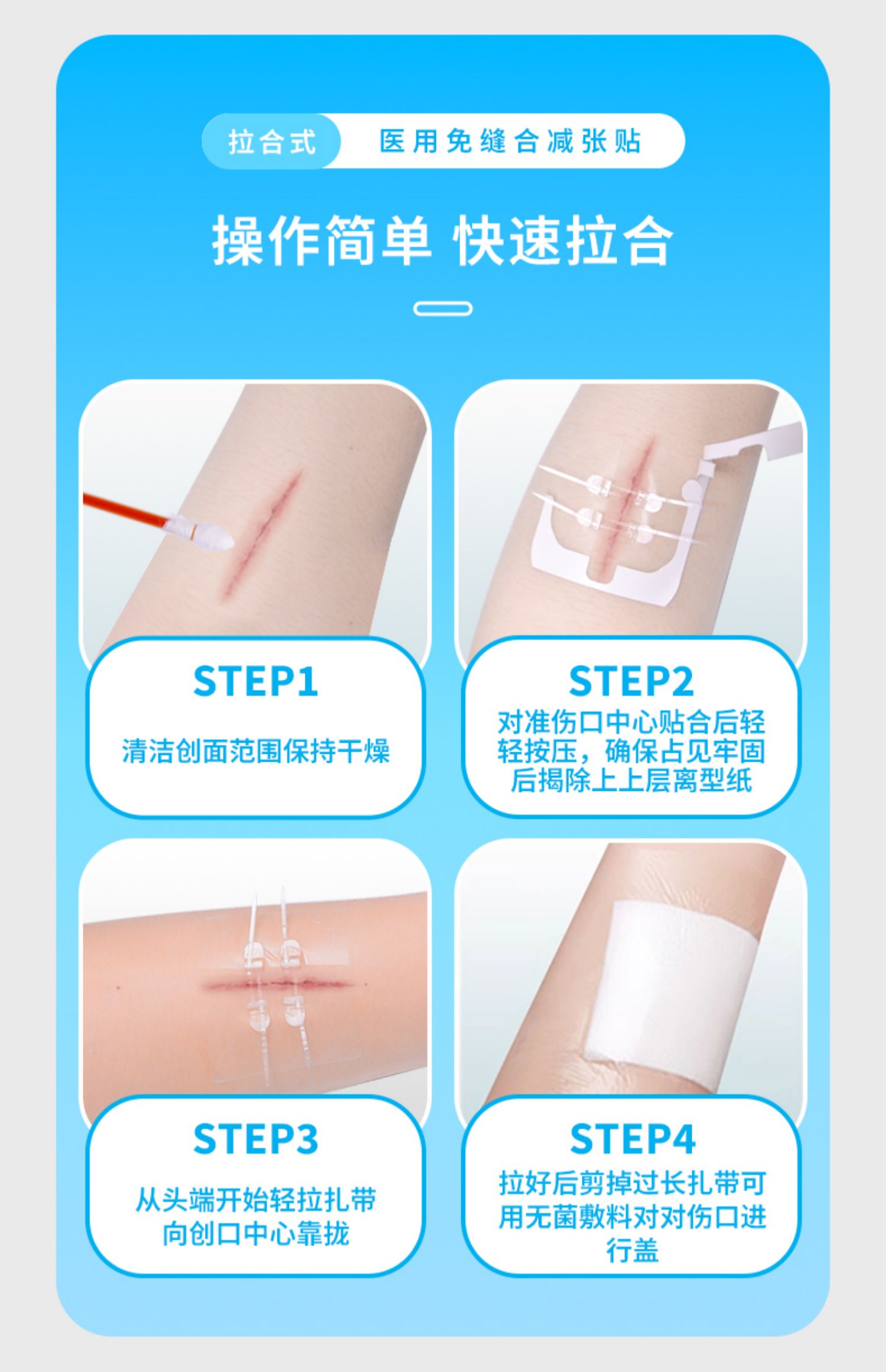 拉合式 医用免缝合减张贴

操作简单 快速拉合

STEP1

清洁创面范围保持干燥

STEP2

对准伤口中心贴合后轻轻按压，确保占见牢固后揭除上上层离型纸

STEP3

从头端开始轻拉扎带向创口中心靠拢

STEP4

拉好后剪掉过长扎带可用无菌敷料对对伤口进行盖