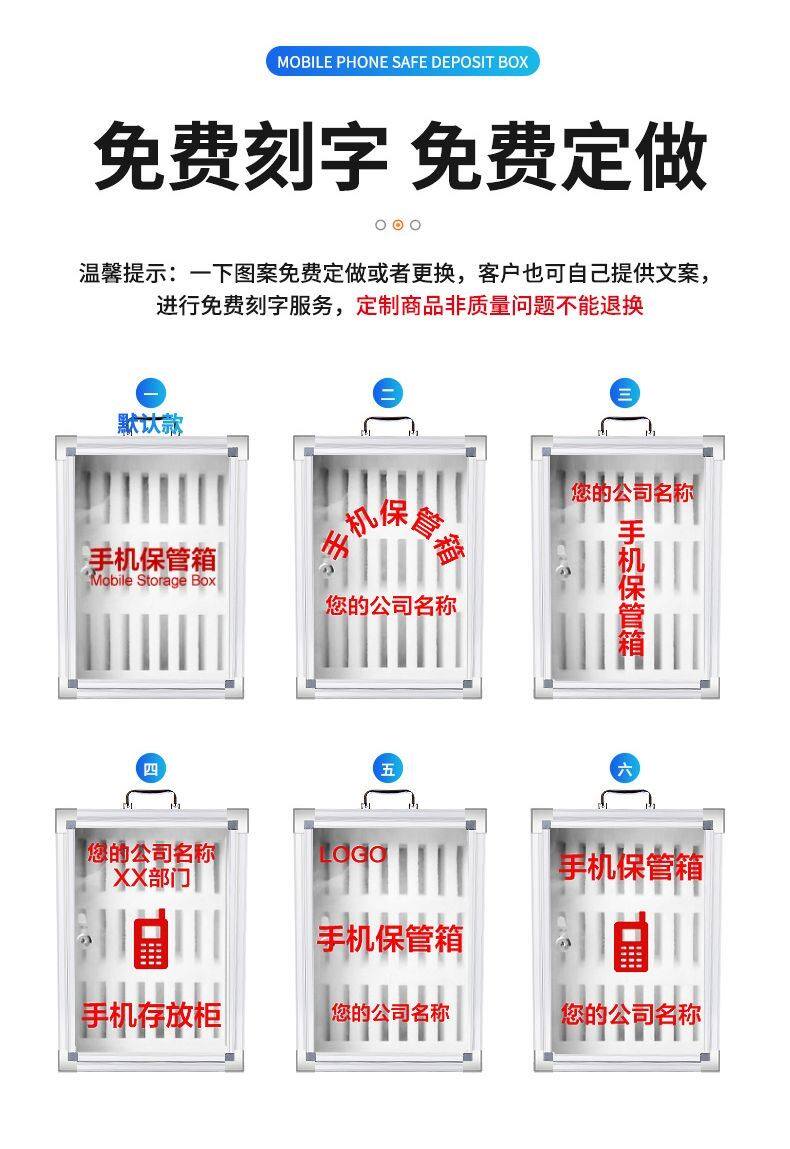 MOBILE PHONE SAFE DEPOSIT BOX

免费刻字 免费定做

温馨提示：一下图案免费定做或者更换，客户也可自己提供文案，进行免费刻字服务，定制商品非质量问题不能退换

一
默认款
手机保管箱
Mobile Storage Box

二
手机保管箱
您的公司名称

三
您的公司名称
手机保管箱

四
您的公司名称
XX部门
手机存放柜

五
LOGO
手机保管箱
您的公司名称

六
手机保管箱
您的公司名称