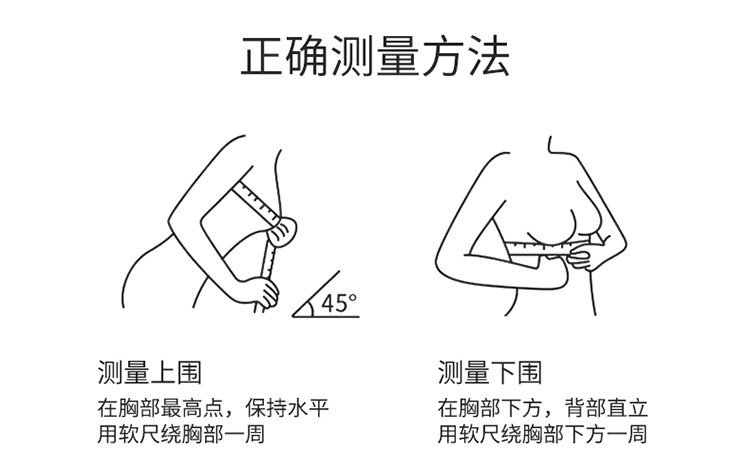 正确测量方法

45°

测量上围

在胸部最高点，保持水平
用软尺绕胸部一周

测量下围

在胸部下方，背部直立
用软尺绕胸部下方一周