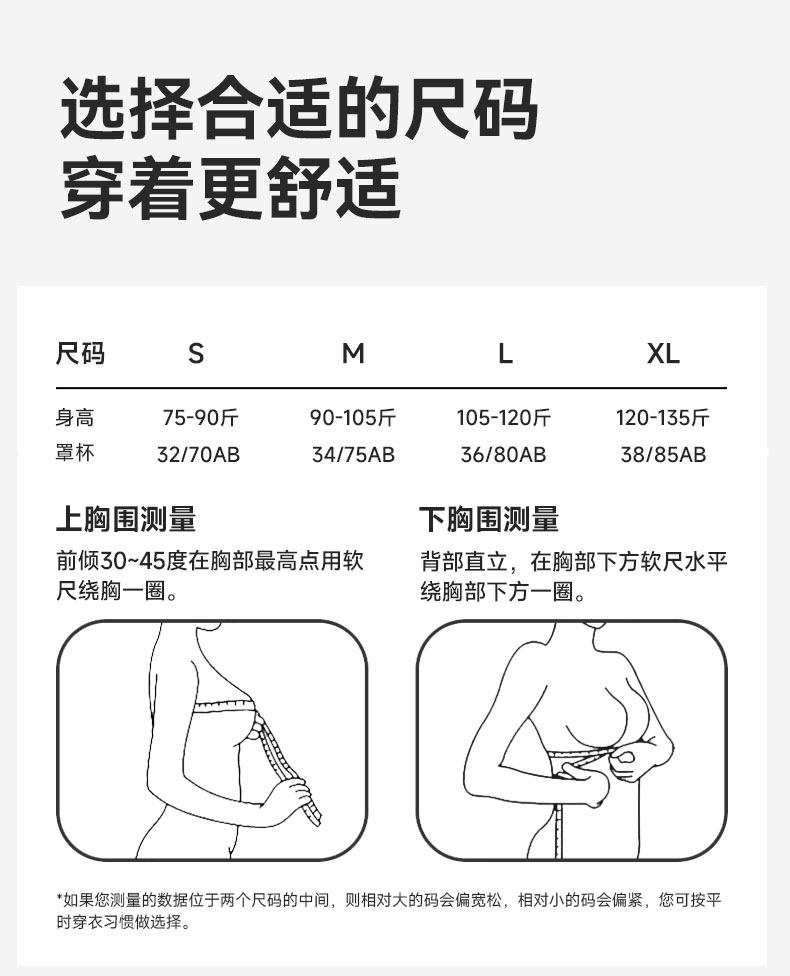 选择合适的尺码
穿着更舒适

| 尺码 | S | M | L | XL |
|---|---|---|---|---|
| 身高 | 75-90斤 | 90-105斤 | 105-120斤 | 120-135斤 |
| 罩杯 | 32/70AB | 34/75AB | 36/80AB | 38/85AB |

上胸围测量
前倾30~45度在胸部最高点用软尺绕胸一圈。

下胸围测量
背部直立，在胸部下方软尺水平绕胸部下方一圈。

*如果您测量的数据位于两个尺码的中间，则相对大的码会偏宽松，相对小的码会偏紧，您可按平时穿衣习惯做选择。