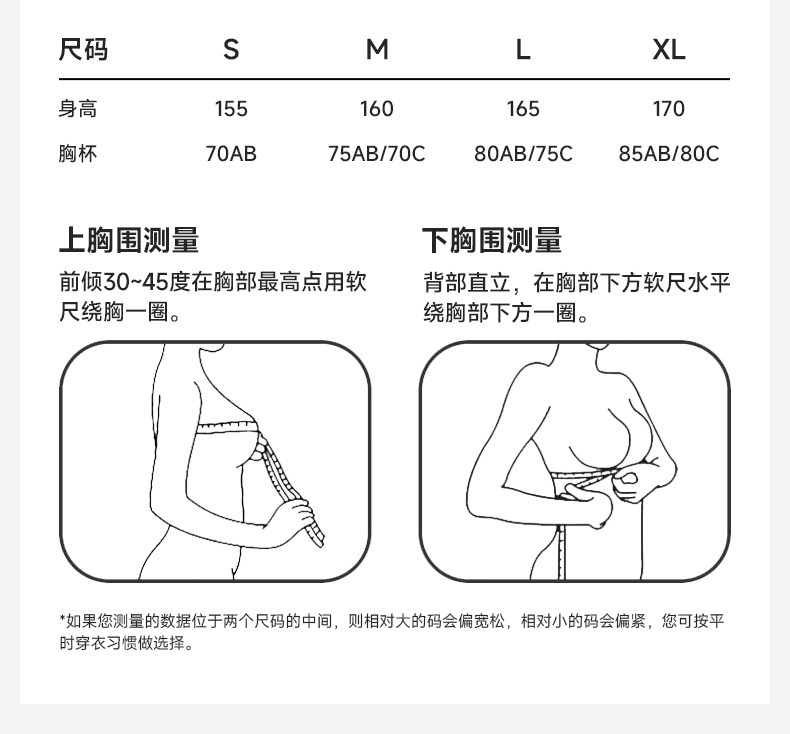 | 尺码 | S | M | L | XL |
|---|---|---|---|---|
| 身高 | 155 | 160 | 165 | 170 |
| 胸杯 | 70AB | 75AB/70C | 80AB/75C | 85AB/80C |

上胸围测量

前倾30~45度在胸部最高点用软尺绕胸一圈。

下胸围测量

背部直立，在胸部下方软尺水平绕胸部下方一圈。

*如果您测量的数据位于两个尺码的中间，则相对大的码会偏宽松，相对小的码会偏紧，您可按平时穿衣习惯做选择。