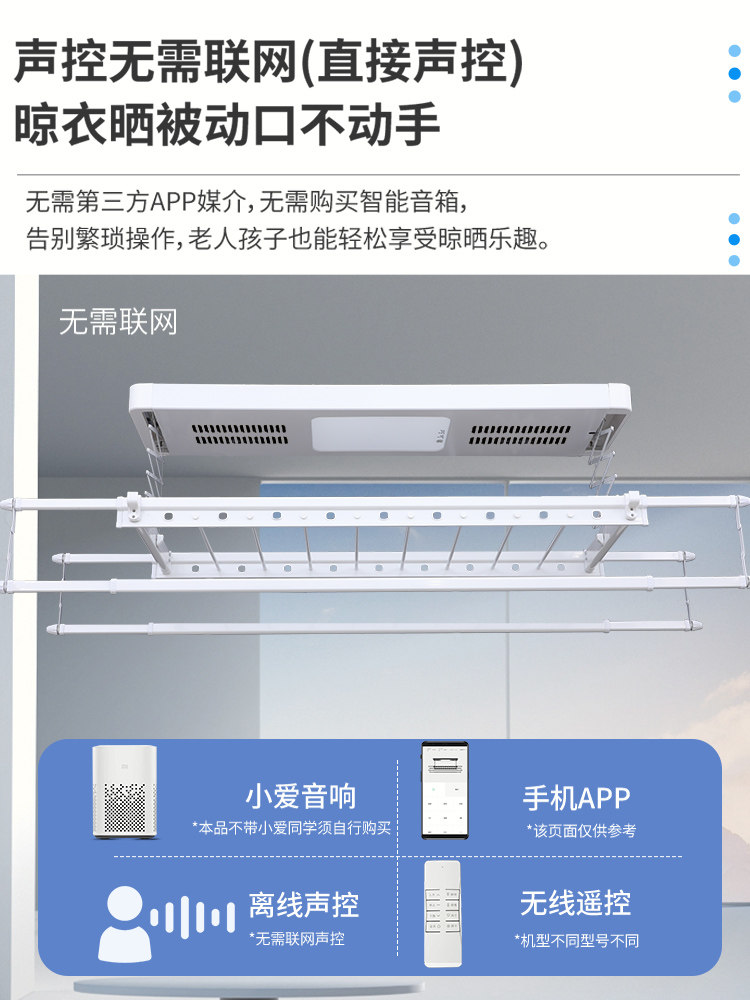 声控无需联网(直接声控)
晾衣晒被动口不动手

无需第三方APP媒介，无需购买智能音箱，
告别繁琐操作，老人孩子也能轻松享受晾晒乐趣。

无需联网

小爱音响
*本品不带小爱同学须自行购买

手机APP
*该页面仅供参考

离线声控
*无需联网声控

无线遥控
*机型不同型号不同