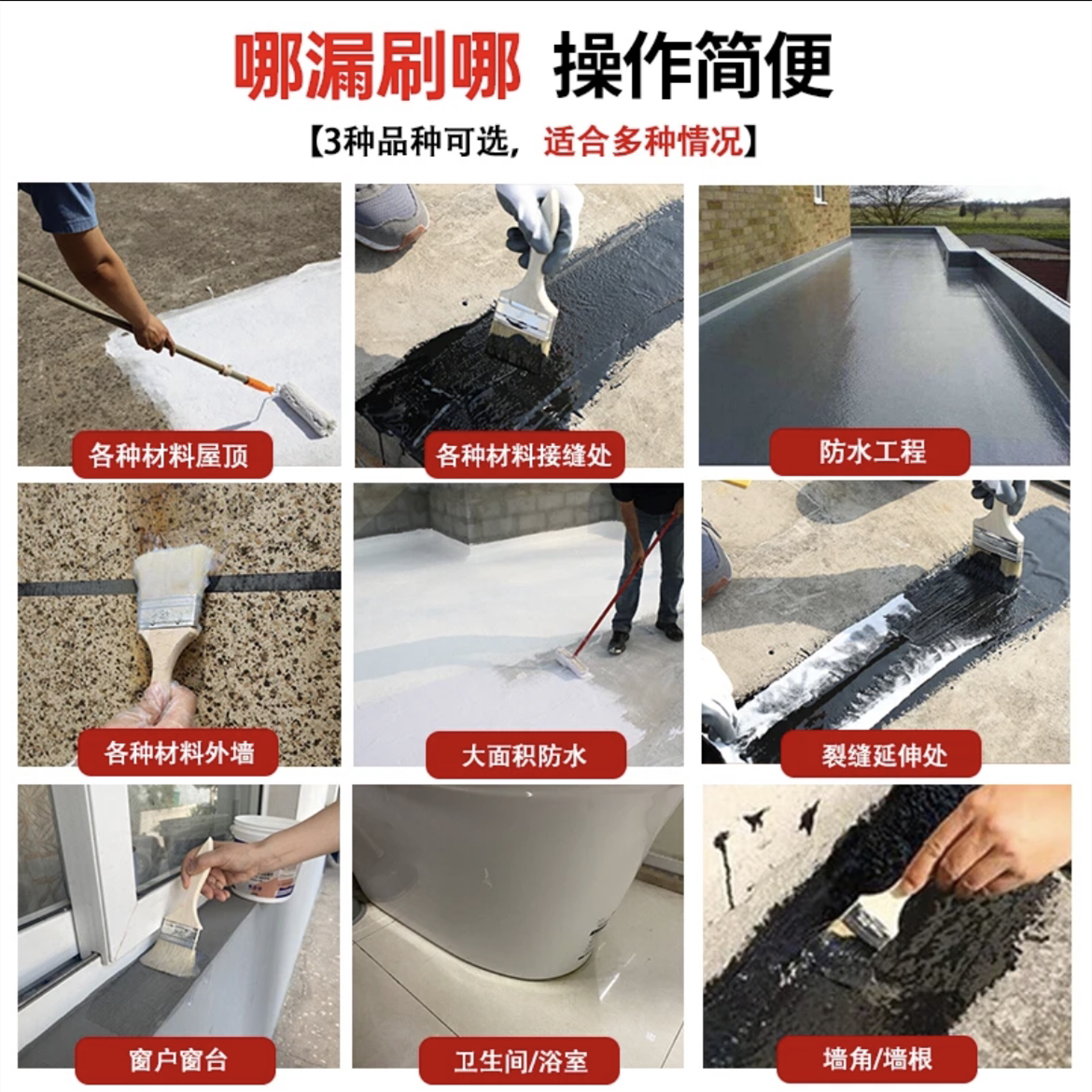 哪漏刷哪 操作简便

【3种品种可选，适合多种情况】

各种材料屋顶

各种材料接缝处

防水工程

各种材料外墙

大面积防水

裂缝延伸处

窗户窗台

卫生间/浴室

墙角/墙根