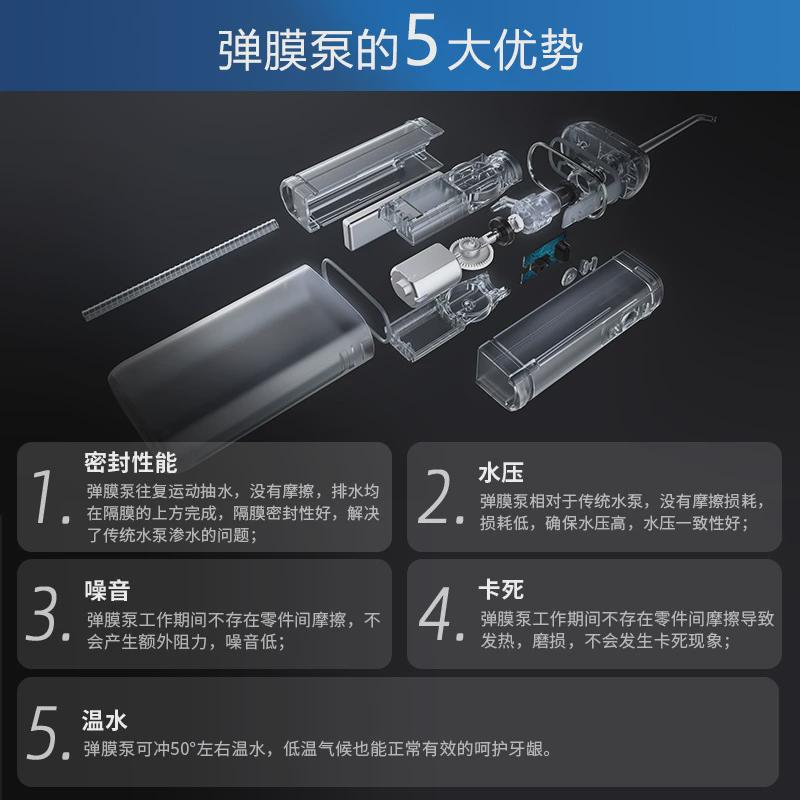 弹膜泵的5大优势

1. 密封性能
弹膜泵往复运动抽水，没有摩擦，排水均在隔膜的上方完成，隔膜密封性好，解决了传统水泵渗水的问题；

2. 水压
弹膜泵相对于传统水泵，没有摩擦损耗，损耗低，确保水压高，水压一致性好；

3. 噪音
弹膜泵工作期间不存在零件间摩擦，不会产生额外阻力，噪音低；

4. 卡死
弹膜泵工作期间不存在零件间摩擦导致发热，磨损，不会发生卡死现象；

5. 温水
弹膜泵可冲50°左右温水，低温气候也能正常有效的呵护牙龈。