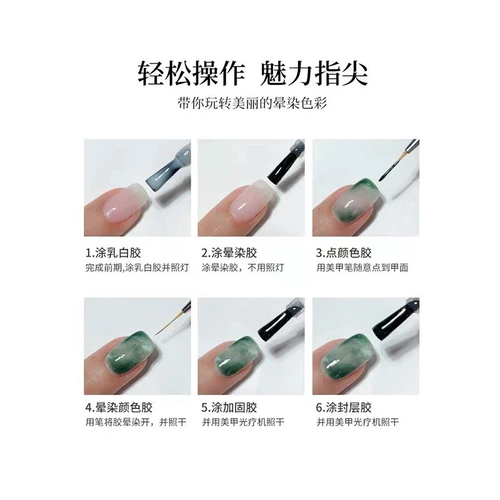 轻松操作 魅力指尖

带你玩转美丽的晕染色彩

1.涂乳白胶
完成前期,涂乳白胶并照灯

2.涂晕染胶
涂晕染胶，不用照灯

3.点颜色胶
用美甲笔随意点到甲面

4.晕染颜色胶
用笔将胶晕染开，并照干

5.涂加固胶
并用美甲光疗机照干

6.涂封层胶
并用美甲光疗机照干