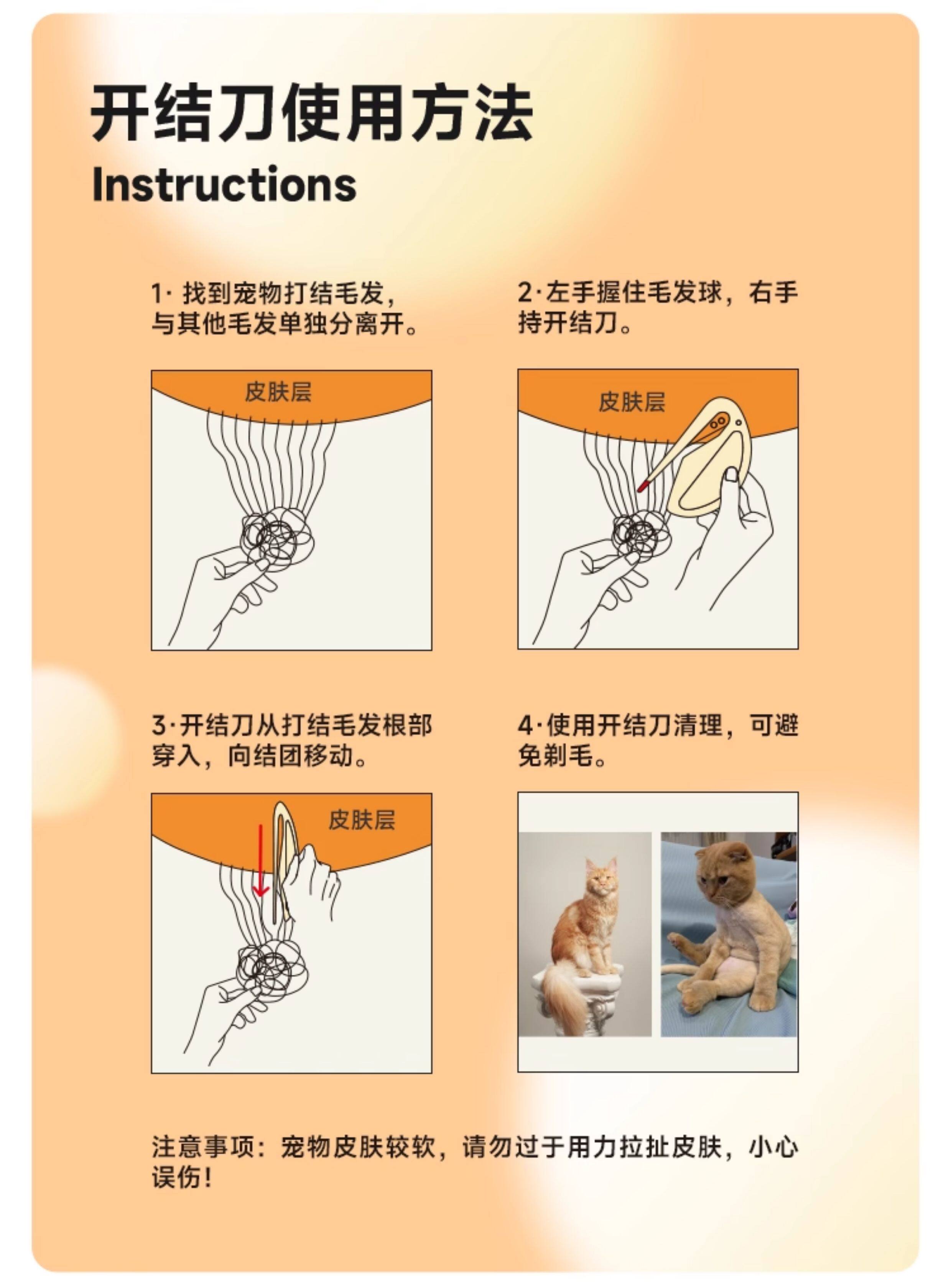 开结刀使用方法
Instructions

1· 找到宠物打结毛发，与其他毛发单独分离开。

皮肤层

2·左手握住毛发球，右手持开结刀。

皮肤层

3·开结刀从打结毛发根部穿入，向结团移动。

皮肤层

4·使用开结刀清理，可避免剃毛。

注意事项：宠物皮肤较软，请勿过于用力拉扯皮肤，小心误伤！