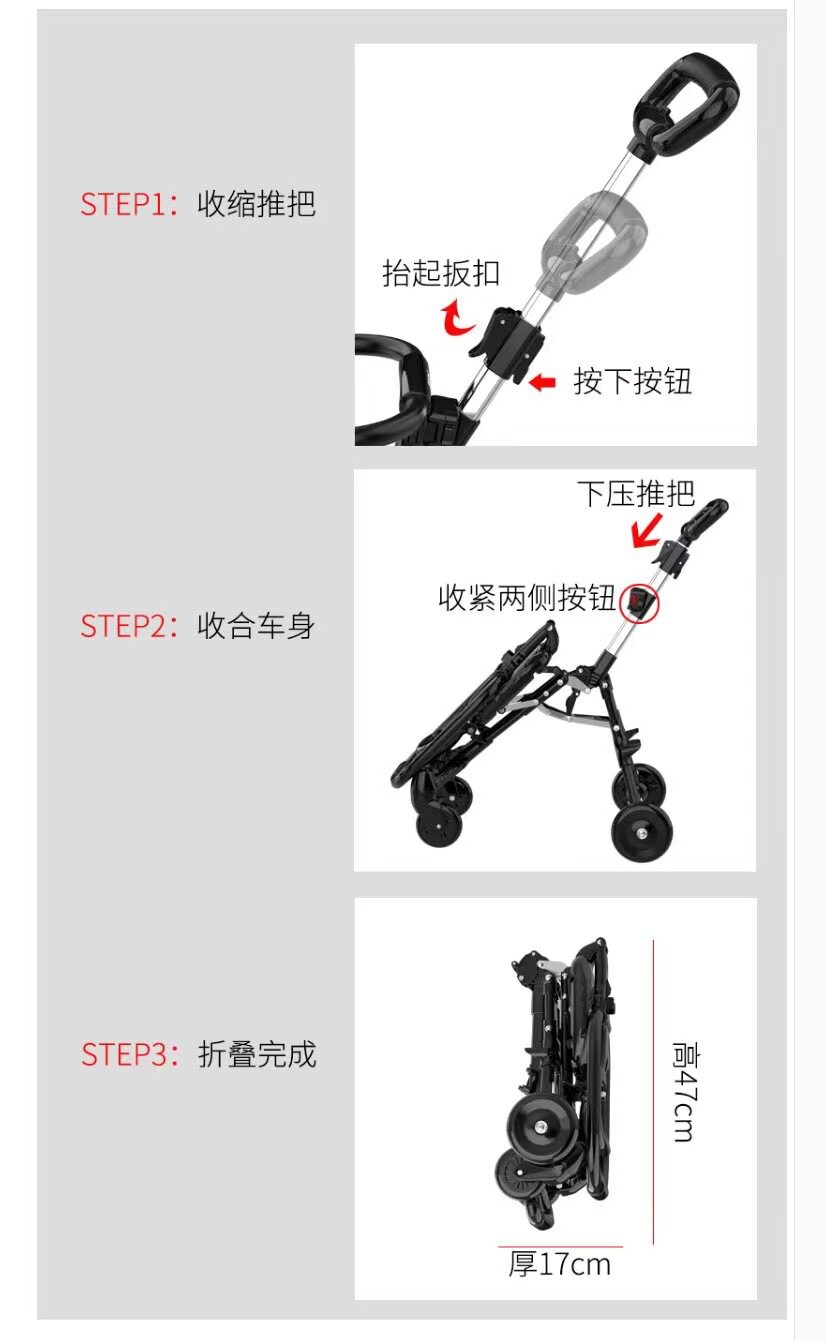 STEP1：收缩推把

抬起扳扣

按下按钮

STEP2：收合车身

下压推把

收紧两侧按钮

STEP3：折叠完成

高47cm

厚17cm