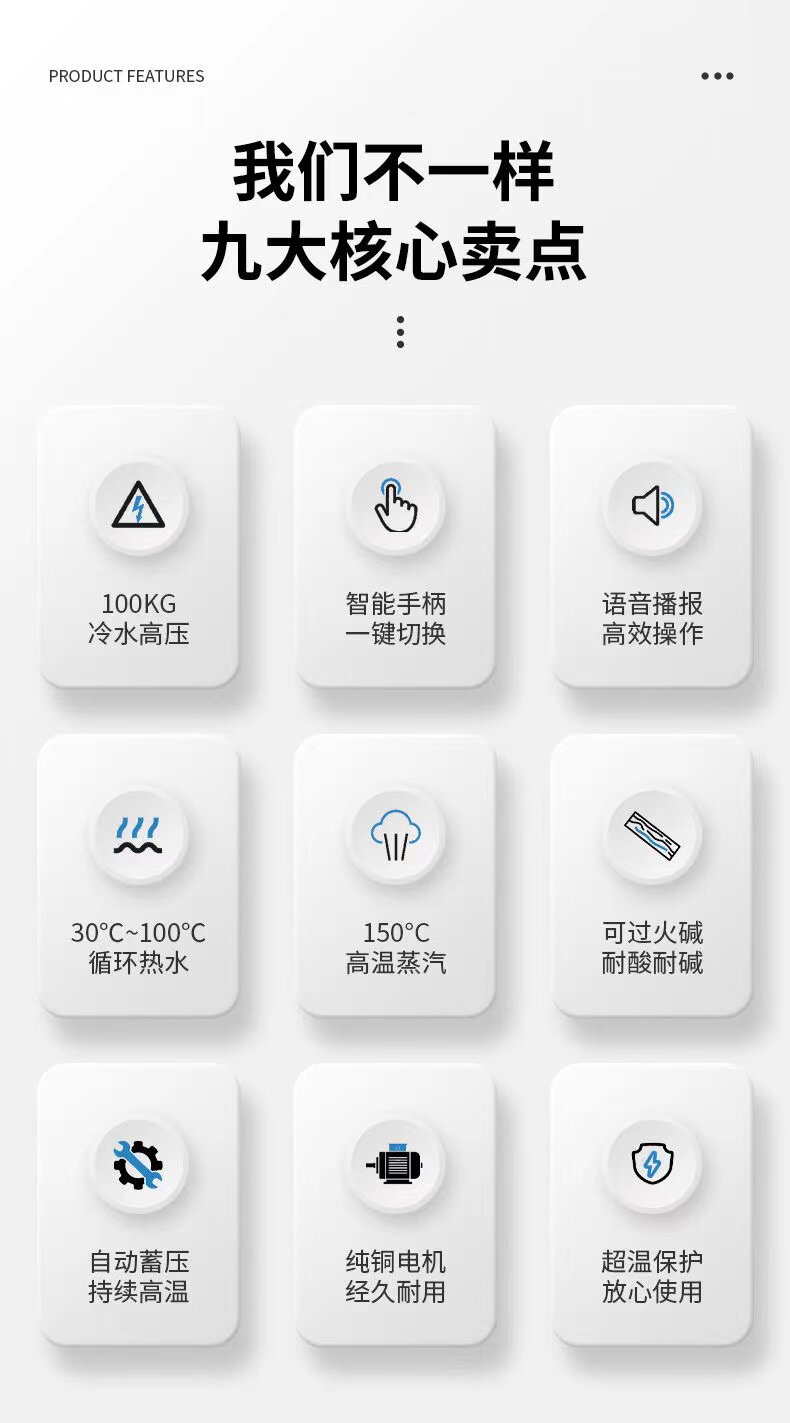 PRODUCT FEATURES

我们不一样
九大核心卖点

100KG
冷水高压

智能手柄
一键切换

语音播报
高效操作

30°C~100°C
循环热水

150°C
高温蒸汽

可过火碱
耐酸耐碱

自动蓄压
持续高温

纯铜电机
经久耐用

超温保护
放心使用