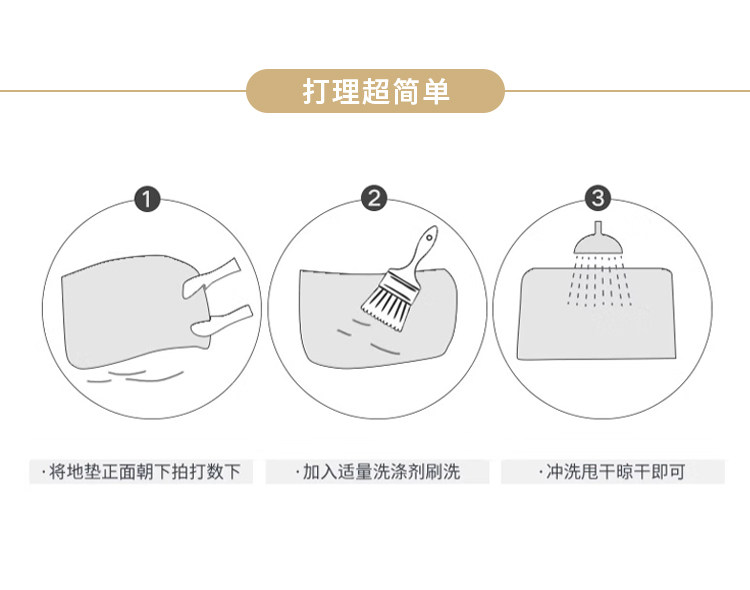 打理超简单

1

2

3

·将地垫正面朝下拍打数下

·加入适量洗涤剂刷洗

·冲洗甩干晾干即可