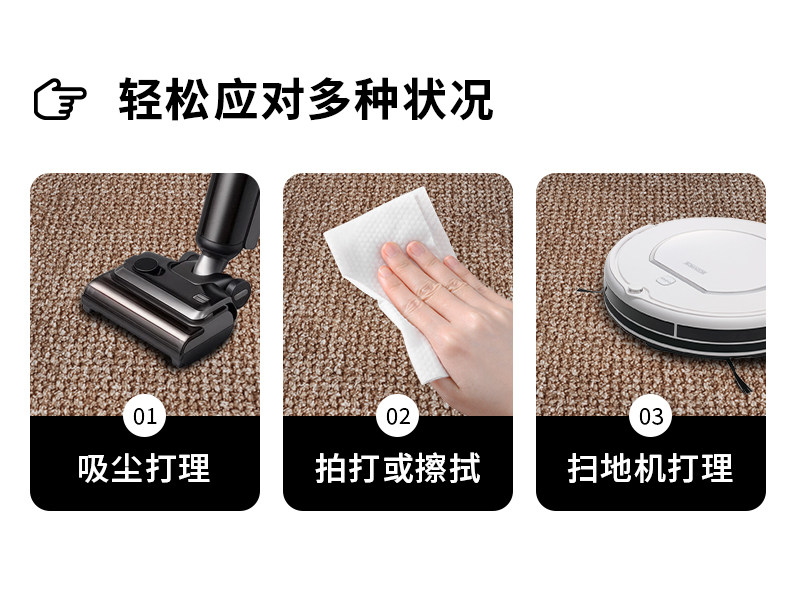 轻松应对多种状况

01
吸尘打理

02
拍打或擦拭

03
扫地机打理