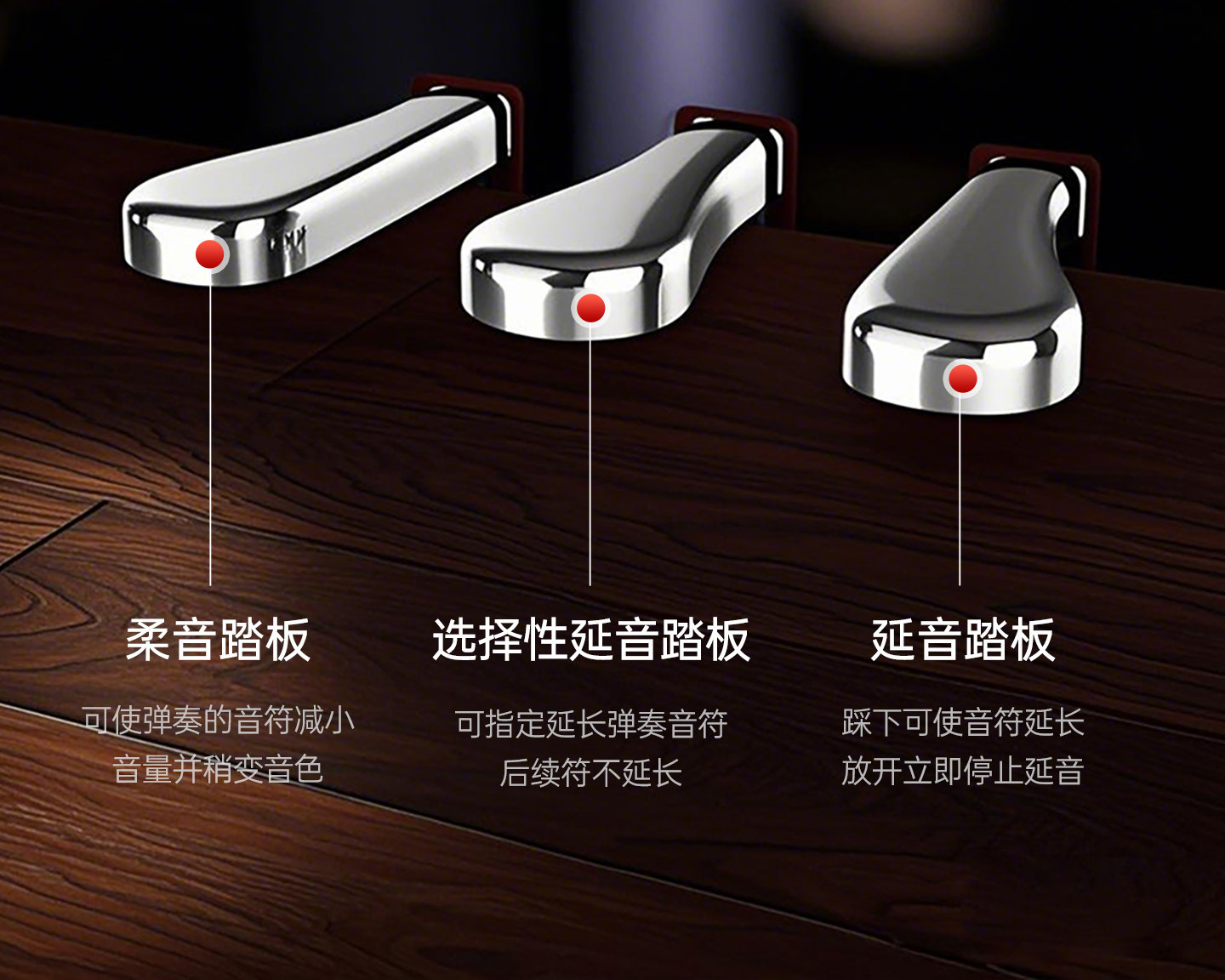 柔音踏板

可使弹奏的音符减小
音量并稍变音色

选择性延音踏板

可指定延长弹奏音符
后续符不延长

延音踏板

踩下可使音符延长
放开立即停止延音