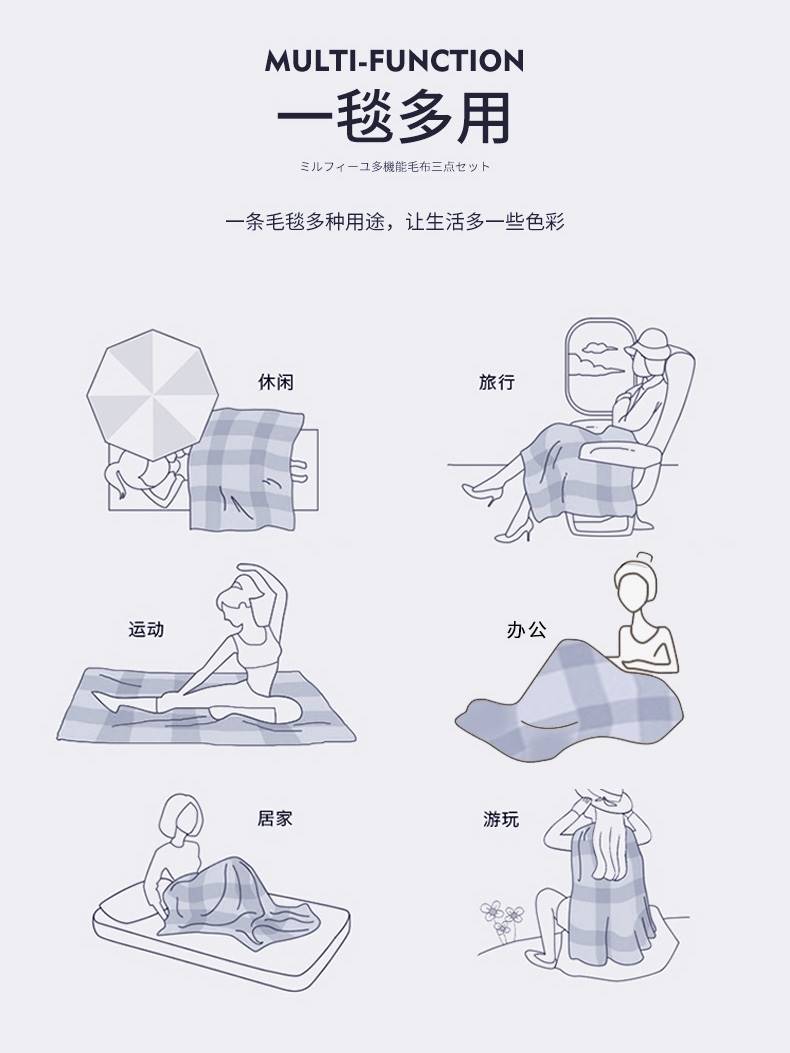 MULTI-FUNCTION
一毯多用
ミルフィーユ多機能毛布三点セット

一条毛毯多种用途，让生活多一些色彩

休闲

旅行

运动

办公

居家

游玩