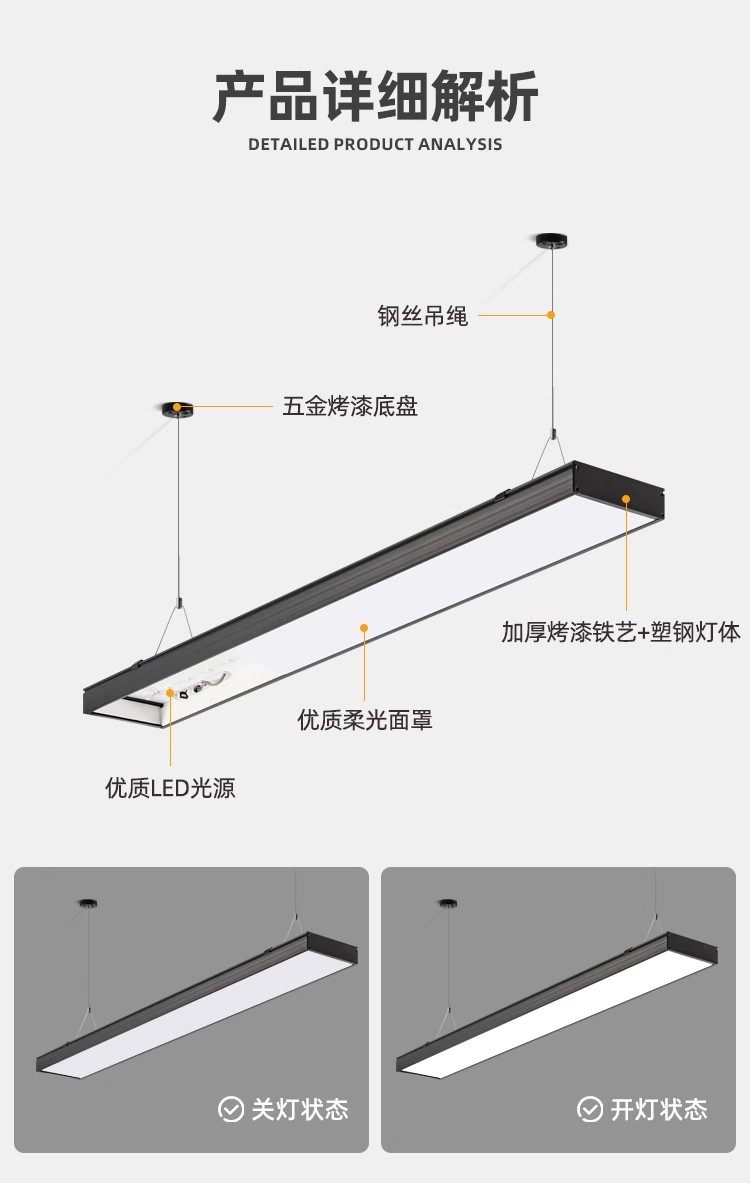 产品详细解析
DETAILED PRODUCT ANALYSIS

钢丝吊绳

五金烤漆底盘

加厚烤漆铁艺+塑钢灯体

优质柔光面罩

优质LED光源

关灯状态

开灯状态