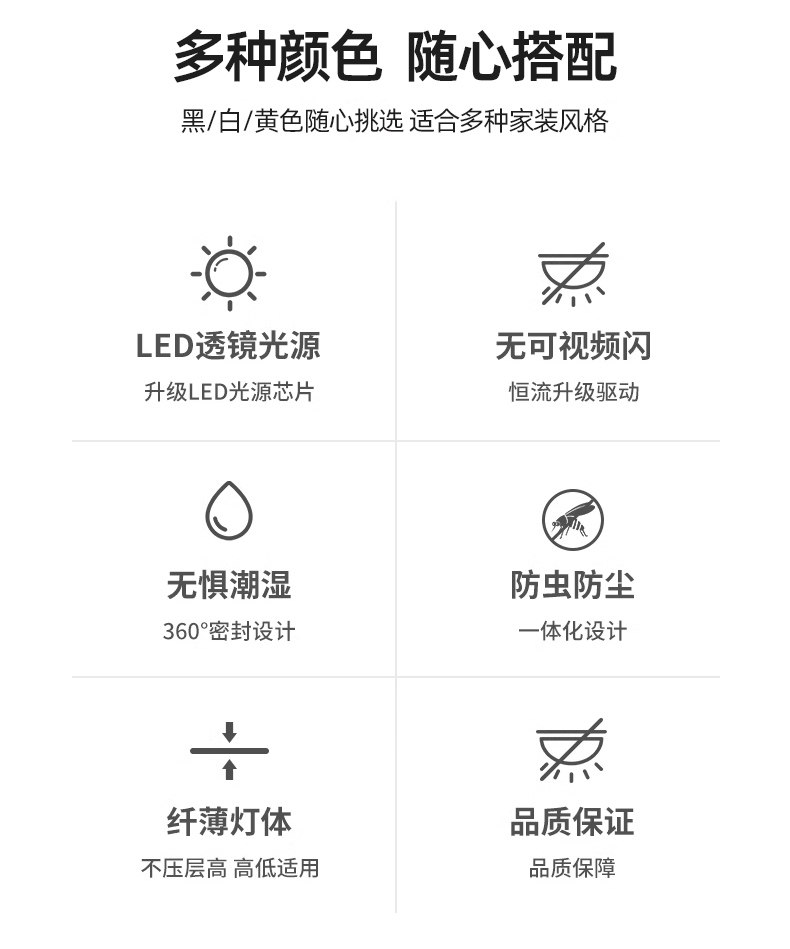 多种颜色 随心搭配

黑/白/黄色随心挑选 适合多种家装风格

LED透镜光源

升级LED光源芯片

无可视频闪

恒流升级驱动

无惧潮湿

360°密封设计

防虫防尘

一体化设计

纤薄灯体

不压层高 高低适用

品质保证

品质保障