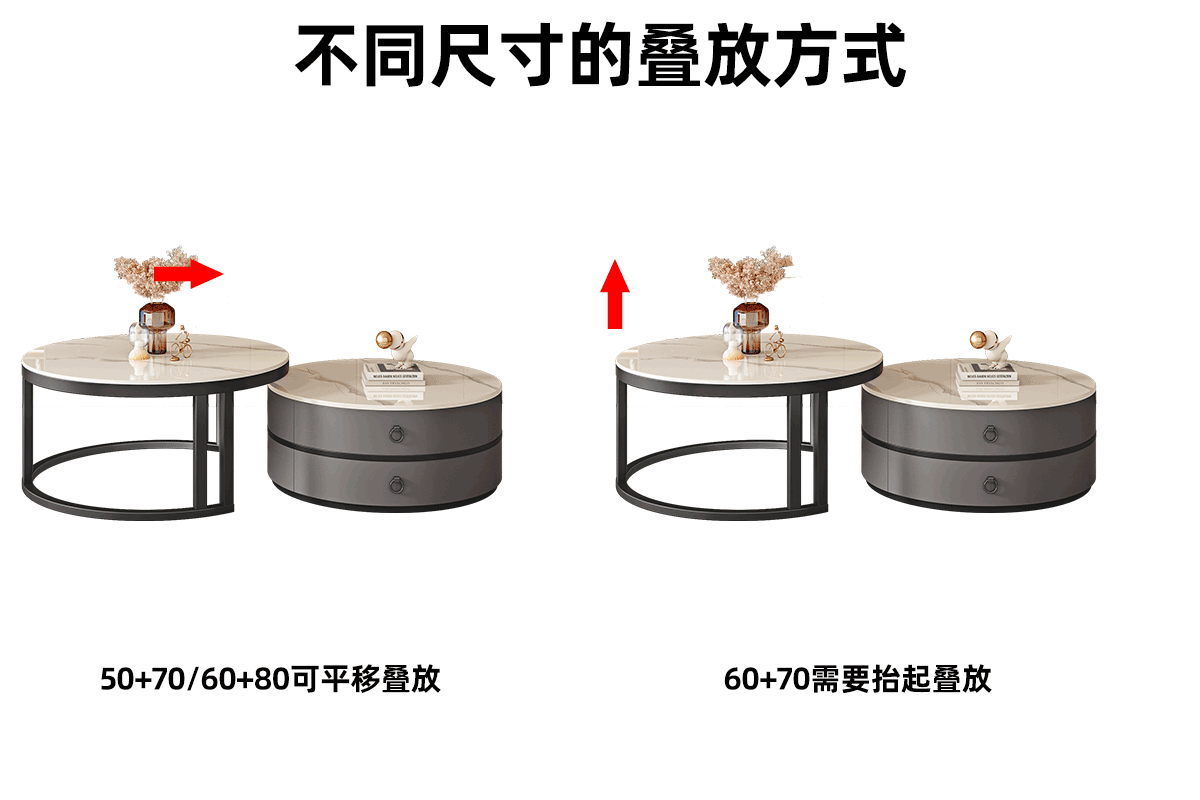 不同尺寸的叠放方式

50+70/60+80可平移叠放

60+70需要抬起叠放