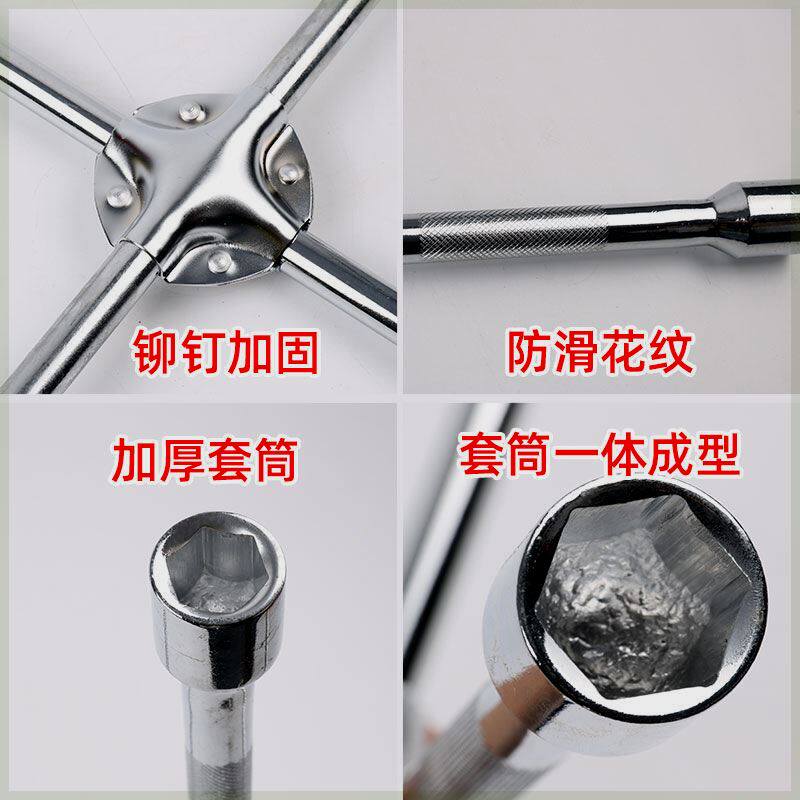 铆钉加固

防滑花纹

加厚套筒

套筒一体成型