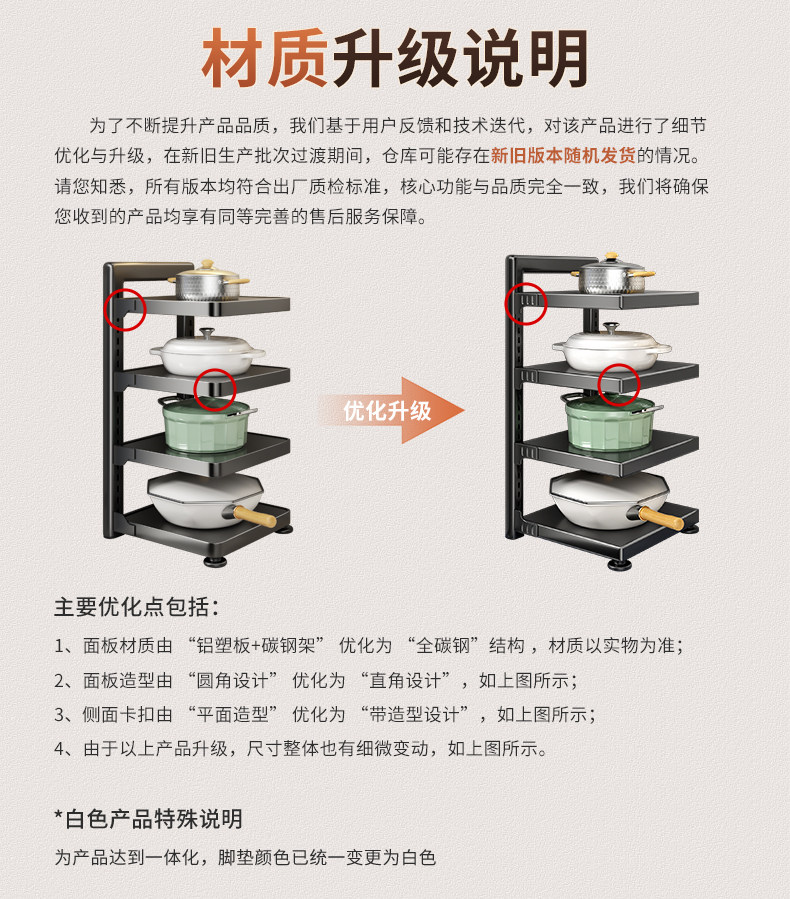 材质升级说明

为了不断提升产品品质，我们基于用户反馈和技术迭代，对该产品进行了细节优化与升级，在新旧生产批次过渡期间，仓库可能存在新旧版本随机发货的情况。请您知悉，所有版本均符合出厂质检标准，核心功能与品质完全一致，我们将确保您收到的产品均享有同等完善的售后服务保障。

优化升级

主要优化点包括：

1、面板材质由 “铝塑板+碳钢架” 优化为 “全碳钢”结构，材质以实物为准；

2、面板造型由 “圆角设计” 优化为 “直角设计”，如上图所示；

3、侧面卡扣由 “平面造型” 优化为 “带造型设计”，如上图所示；

4、由于以上产品升级，尺寸整体也有细微变动，如上图所示。

*白色产品特殊说明

为产品达到一体化，脚垫颜色已统一变更为白色