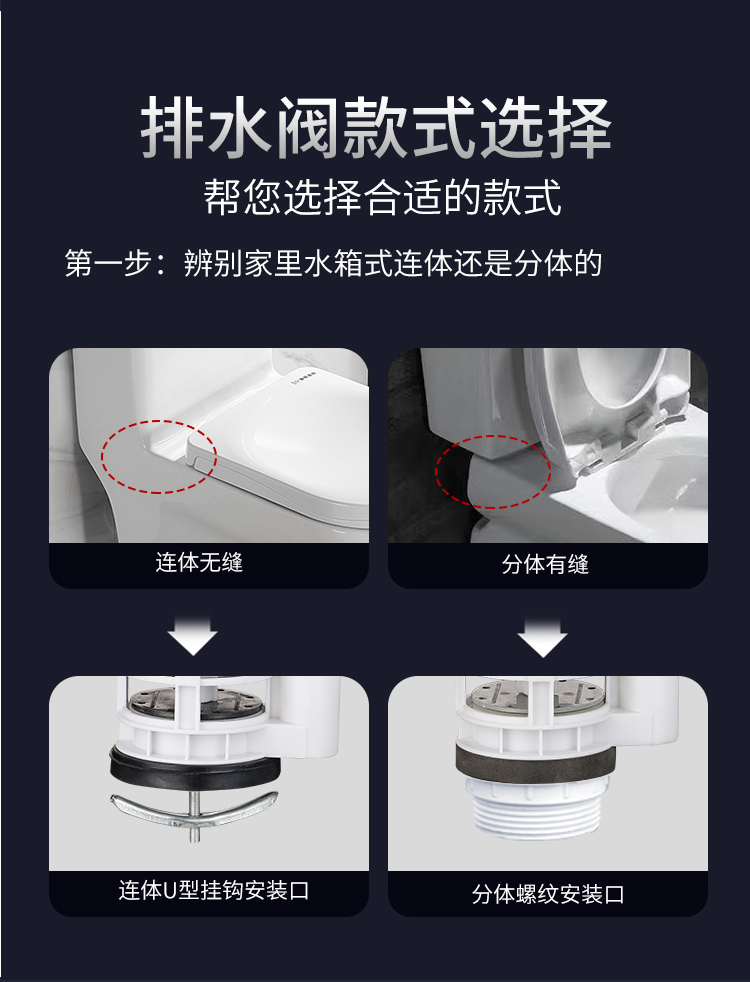 排水阀款式选择
帮您选择合适的款式

第一步：辨别家里水箱式连体还是分体的

连体无缝

分体有缝

连体U型挂钩安装口

分体螺纹安装口