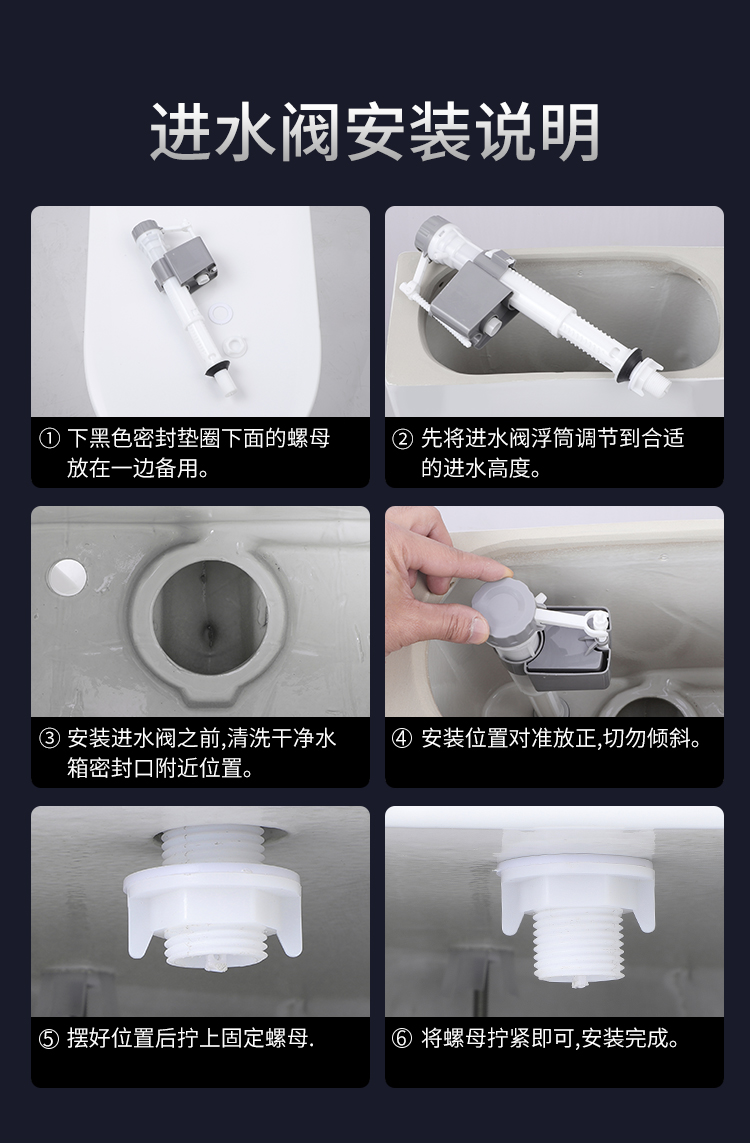 进水阀安装说明

① 下黑色密封垫圈下面的螺母放在一边备用。

② 先将进水阀浮筒调节到合适的进水高度。

③ 安装进水阀之前,清洗干净水箱密封口附近位置。

④ 安装位置对准放正,切勿倾斜。

⑤ 摆好位置后拧上固定螺母.

⑥ 将螺母拧紧即可,安装完成。