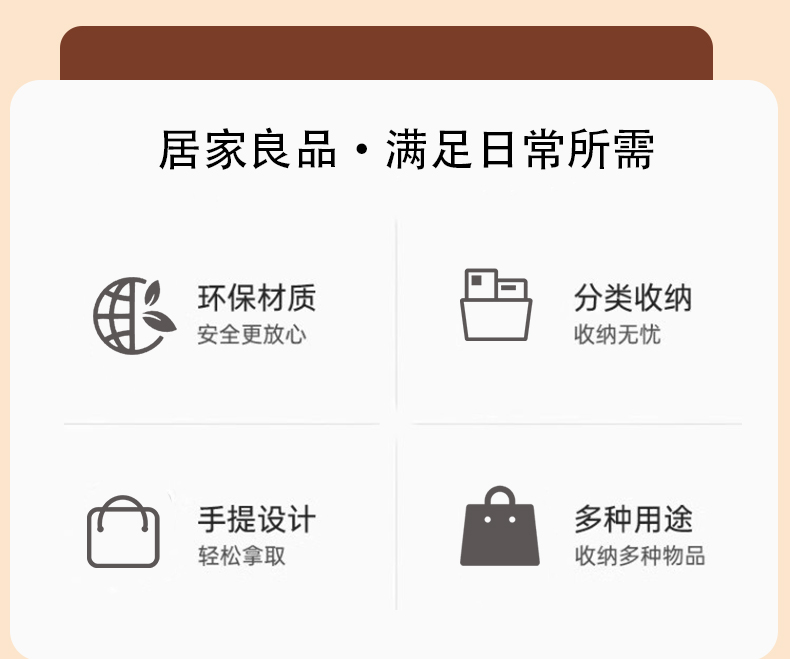 居家良品·满足日常所需

环保材质
安全更放心

分类收纳
收纳无忧

手提设计
轻松拿取

多种用途
收纳多种物品