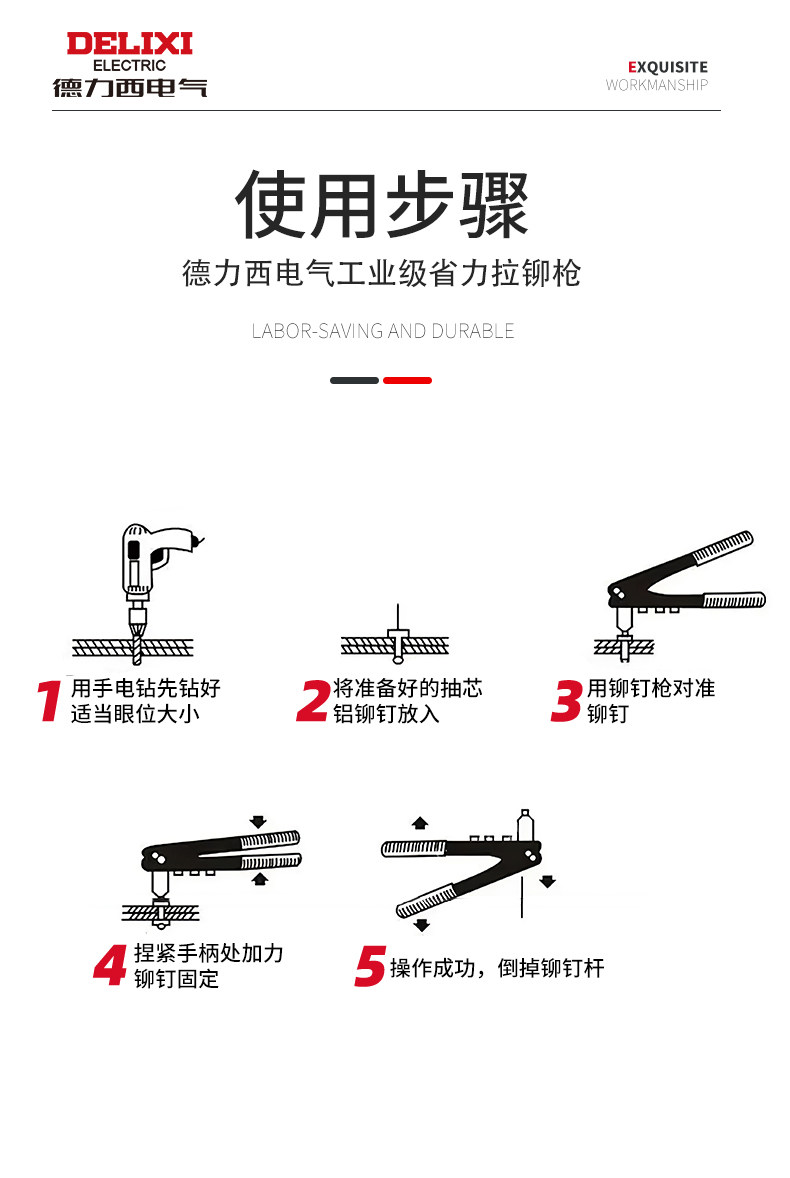 DELIXI
ELECTRIC
德力西电气

EXQUISITE
WORKMANSHIP

使用步骤
德力西电气工业级省力拉铆枪

LABOR-SAVING AND DURABLE

1 用手电钻先钻好适当眼位大小

2 将准备好的抽芯铝铆钉放入

3 用铆钉枪对准铆钉

4 捏紧手柄处加力铆钉固定

5 操作成功，倒掉铆钉杆