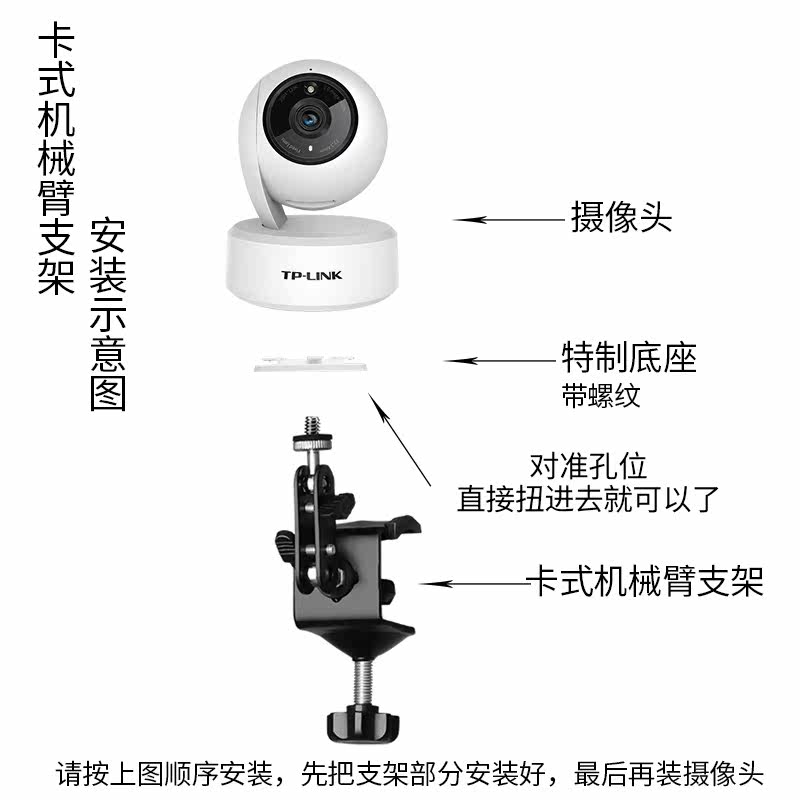 卡式机械臂支架

安装示意图

TP-LINK

摄像头

特制底座
带螺纹

对准孔位
直接扭进去就可以了

卡式机械臂支架

请按上图顺序安装，先把支架部分安装好，最后再装摄像头