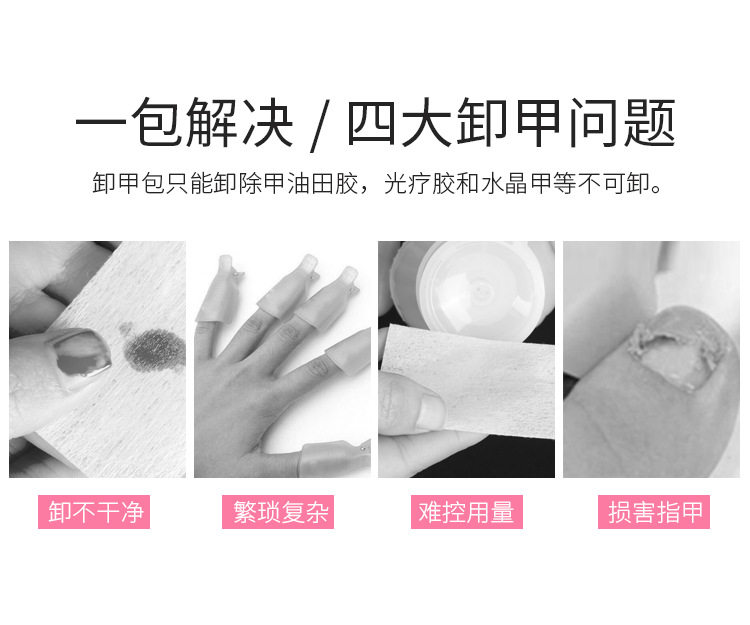 一包解决 / 四大卸甲问题

卸甲包只能卸除甲油田胶，光疗胶和水晶甲等不可卸。

卸不干净

繁琐复杂

难控用量

损害指甲