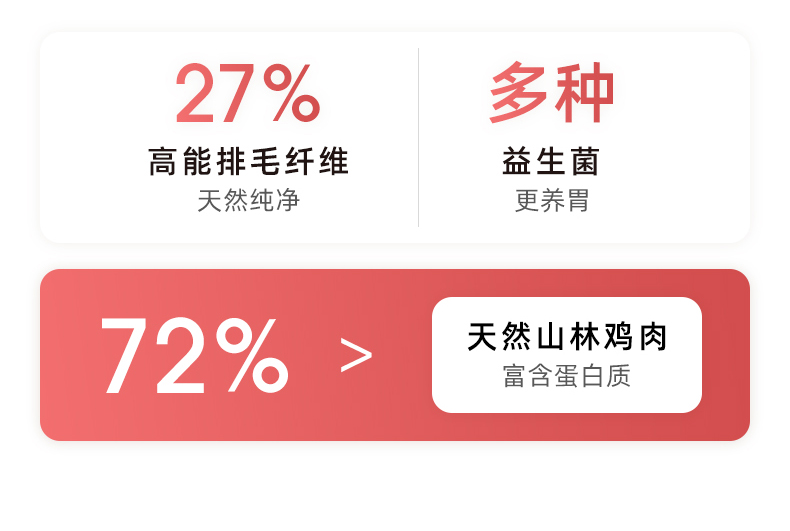 27%
高能排毛纤维
天然纯净

多种
益生菌
更养胃

72%
>

天然山林鸡肉
富含蛋白质