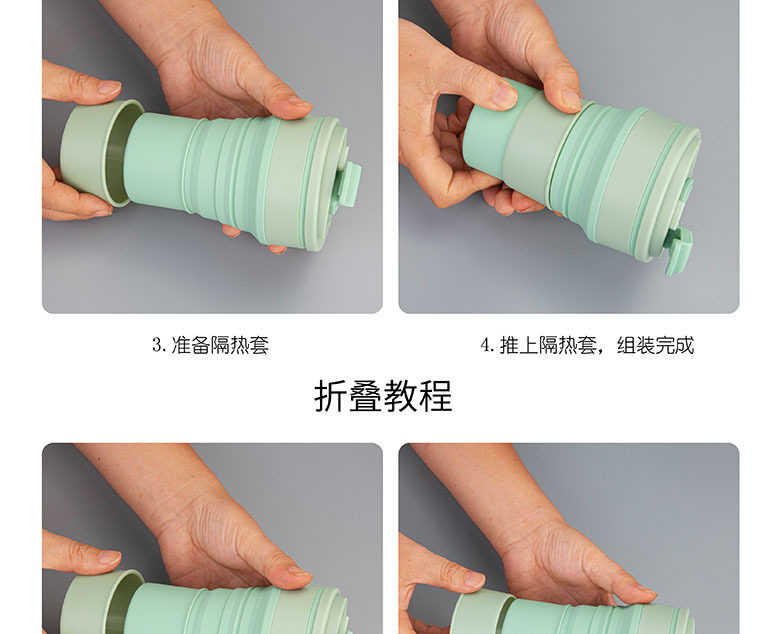 3. 准备隔热套

4. 推上隔热套，组装完成

折叠教程