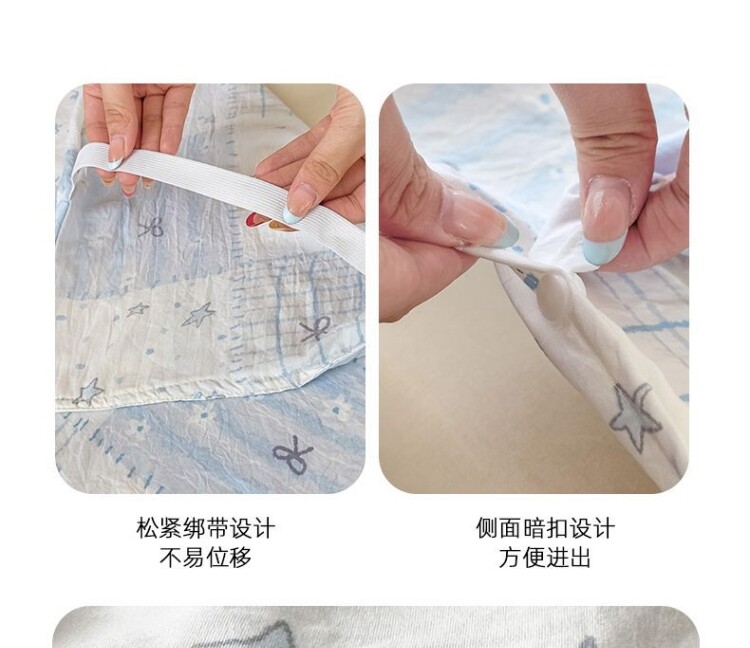 松紧绑带设计
不易位移

侧面暗扣设计
方便进出