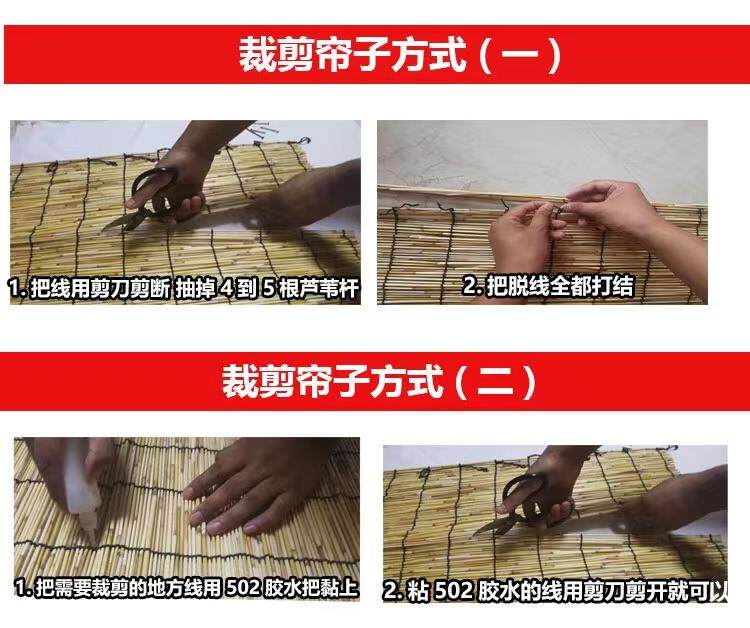 裁剪帘子方式（一）

1. 把线用剪刀剪断 抽掉 4 到 5 根芦苇杆

2. 把脱线全都打结

裁剪帘子方式（二）

1. 把需要裁剪的地方线用 502 胶水把黏上

2. 粘 502 胶水的线用剪刀剪开就可以