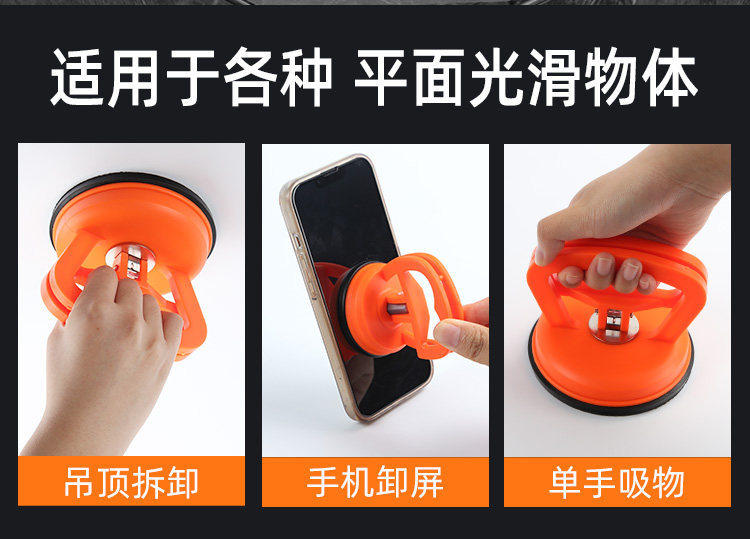 适用于各种 平面光滑物体

吊顶拆卸

手机卸屏

单手吸物