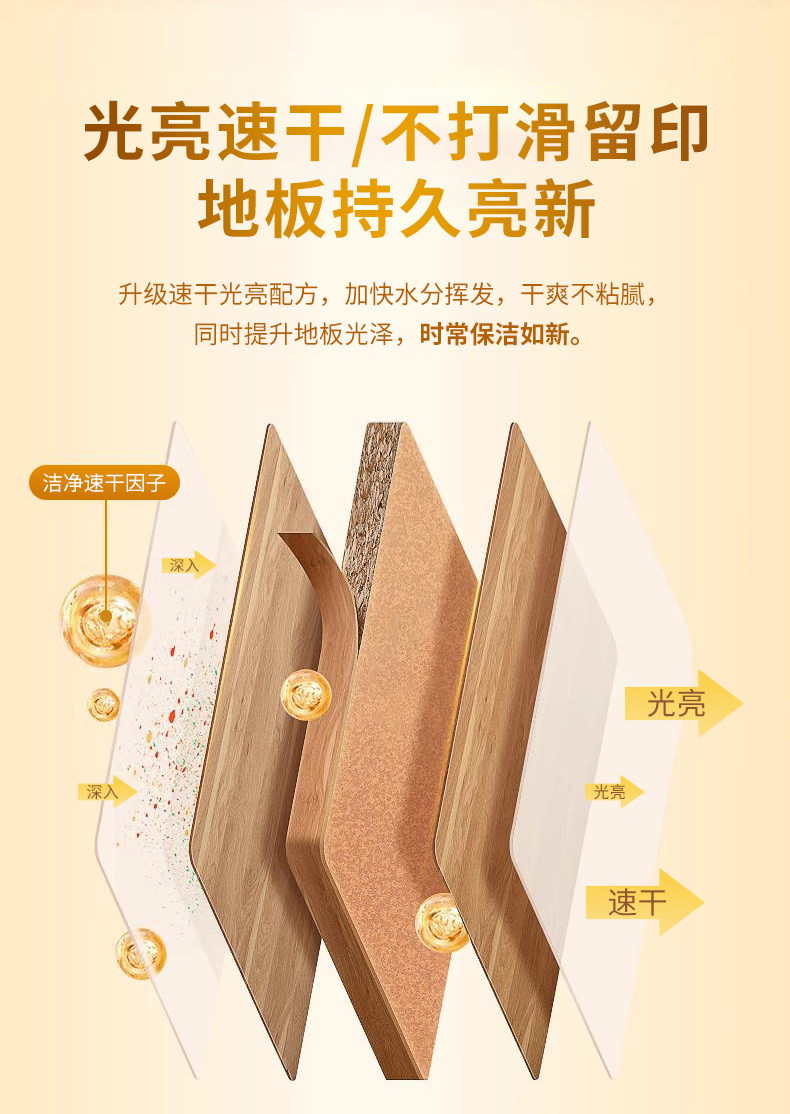 光亮速干/不打滑留印
地板持久亮新

升级速干光亮配方，加快水分挥发，干爽不粘腻，同时提升地板光泽，时常保洁如新。

洁净速干因子

深入

深入

光亮

光亮

速干