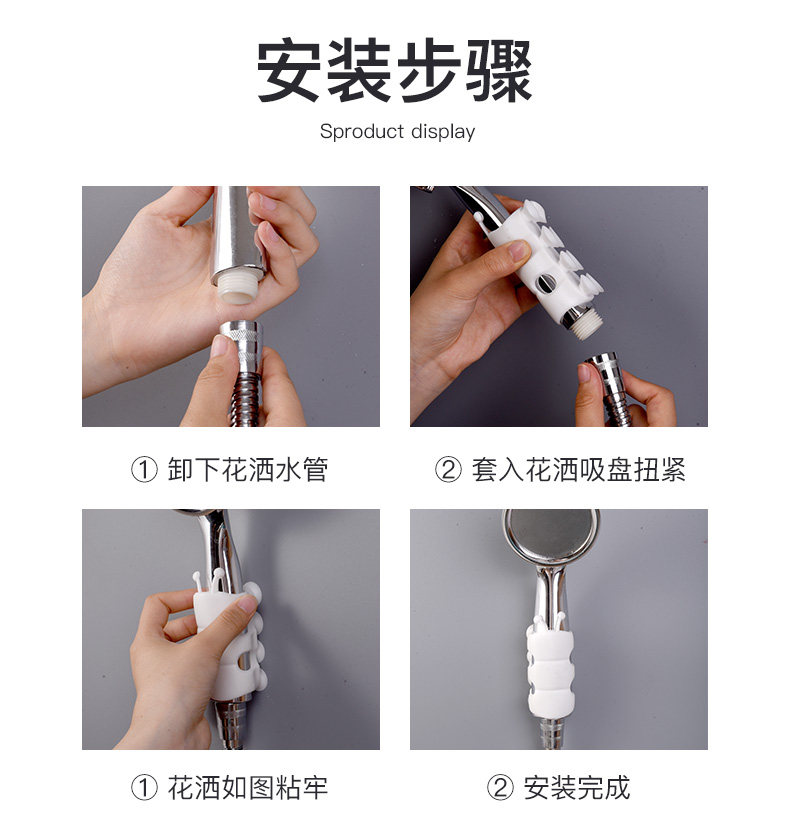 安装步骤

Sproduct display

① 卸下花洒水管

② 套入花洒吸盘扭紧

① 花洒如图粘牢

② 安装完成