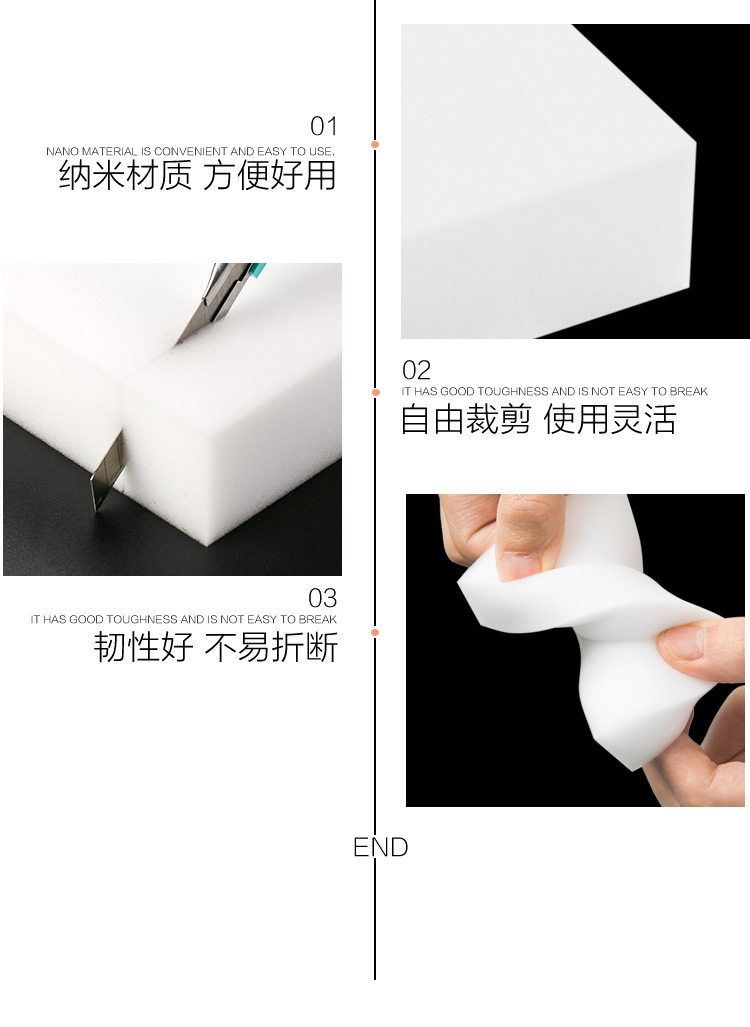 01
NANO MATERIAL IS CONVENIENT AND EASY TO USE.
纳米材质 方便好用

02
IT HAS GOOD TOUGHNESS AND IS NOT EASY TO BREAK
自由裁剪 使用灵活

03
IT HAS GOOD TOUGHNESS AND IS NOT EASY TO BREAK
韧性好 不易折断

END