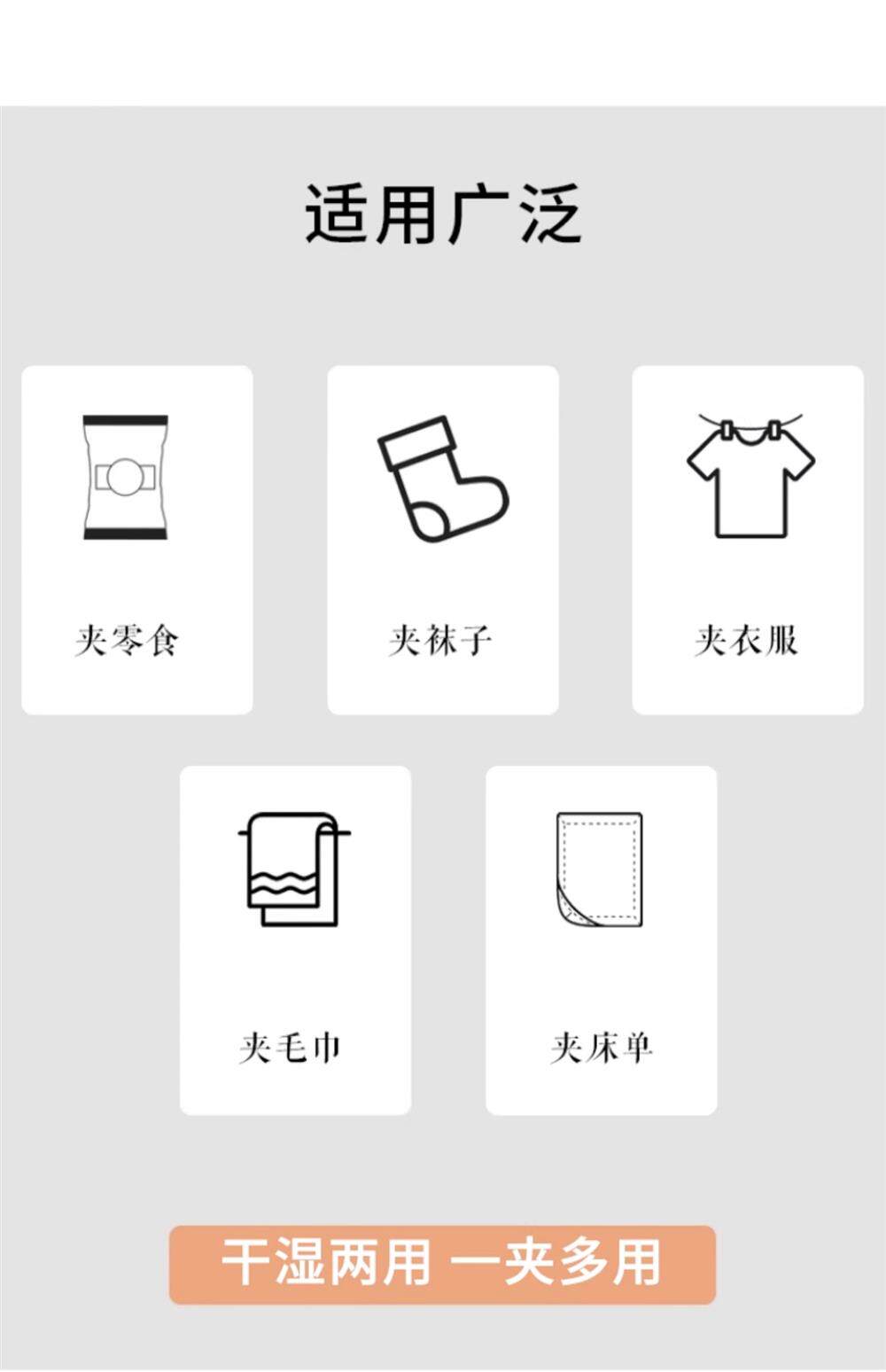 适用广泛

夹零食

夹袜子

夹衣服

夹毛巾

夹床单

干湿两用 一夹多用