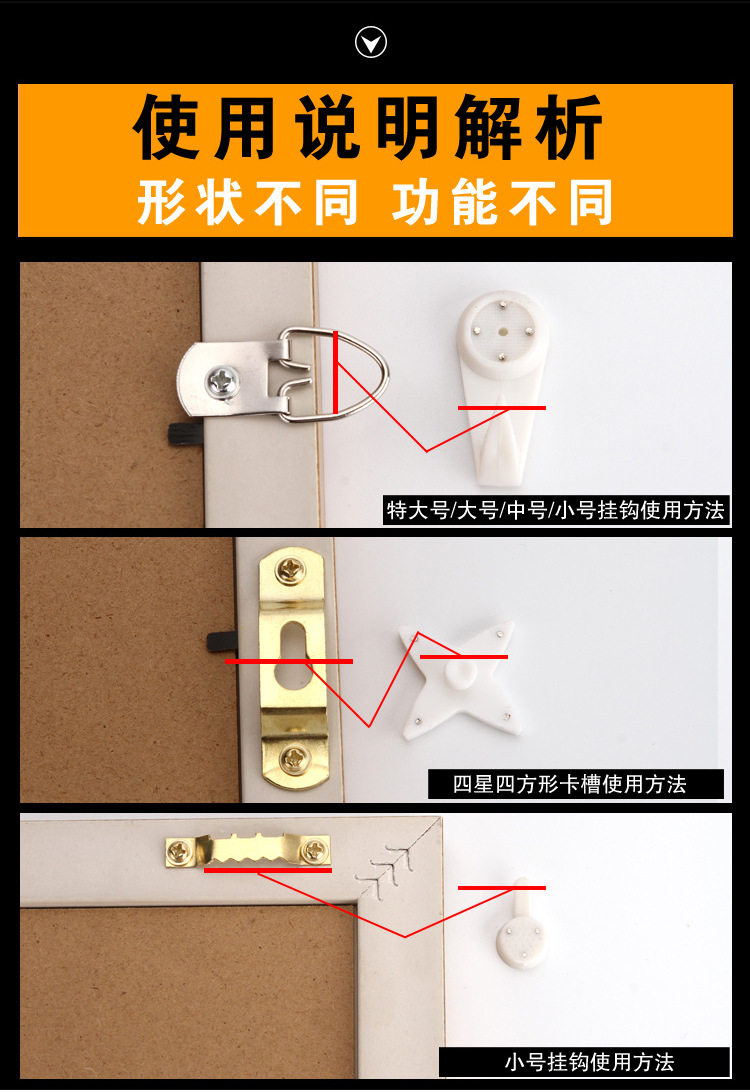 使用说明解析
形状不同 功能不同

特大号/大号/中号/小号挂钩使用方法

四星四方形卡槽使用方法

小号挂钩使用方法