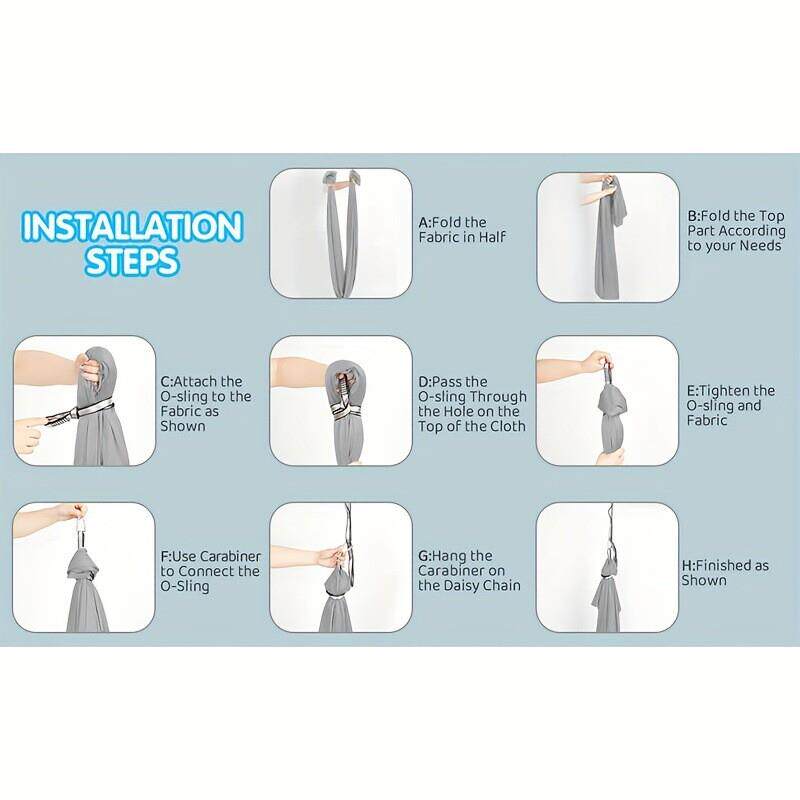 INSTALLATION STEPS

A:Fold the Fabric in Half

B:Fold the Top Part According to your Needs

C:Attach the O-sling to the Fabric as Shown

D:Pass the O-sling Through the Hole on the Top of the Cloth

E:Tighten the O-sling and Fabric

F:Use Carabiner to Connect the O-Sling

G:Hang the Carabiner on the Daisy Chain

H:Finished as Shown