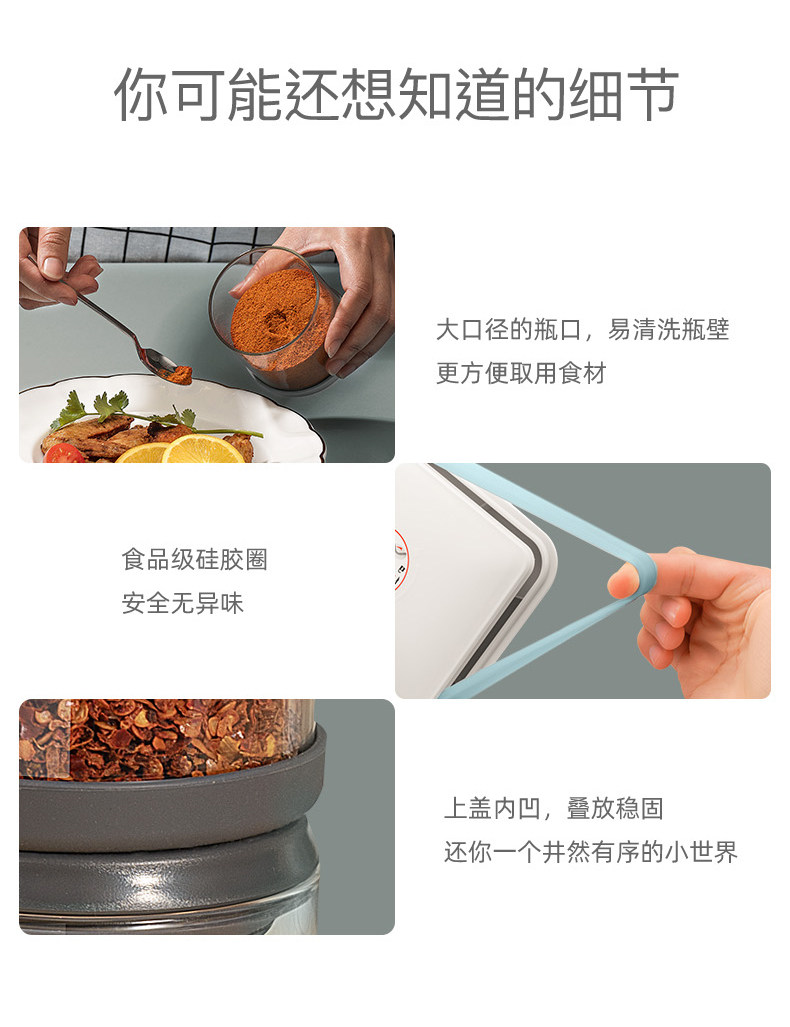 你可能还想知道的细节

大口径的瓶口，易清洗瓶壁
更方便取用食材

食品级硅胶圈
安全无异味

上盖内凹，叠放稳固
还你一个井然有序的小世界