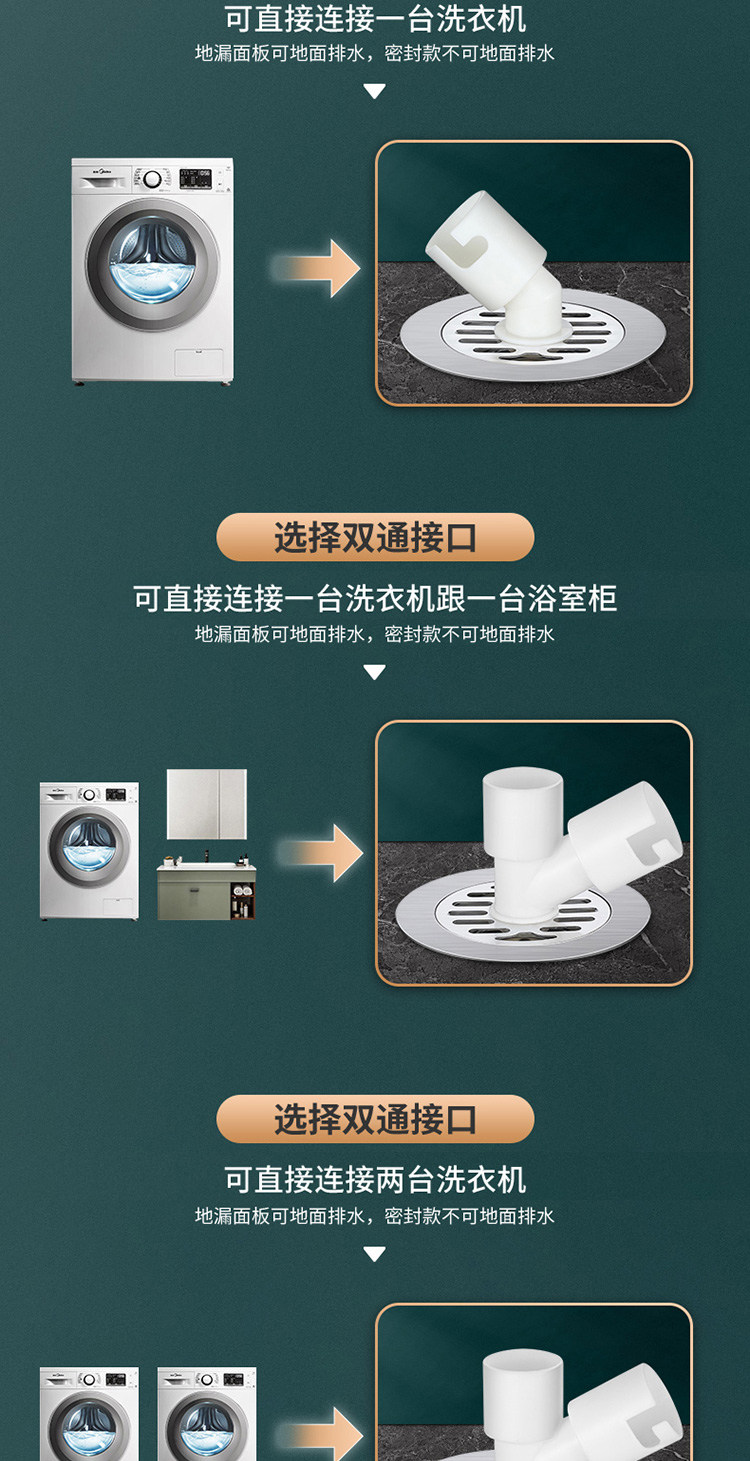 可直接连接一台洗衣机
地漏面板可地面排水，密封款不可地面排水

选择双通接口
可直接连接一台洗衣机跟一台浴室柜
地漏面板可地面排水，密封款不可地面排水

选择双通接口
可直接连接两台洗衣机
地漏面板可地面排水，密封款不可地面排水