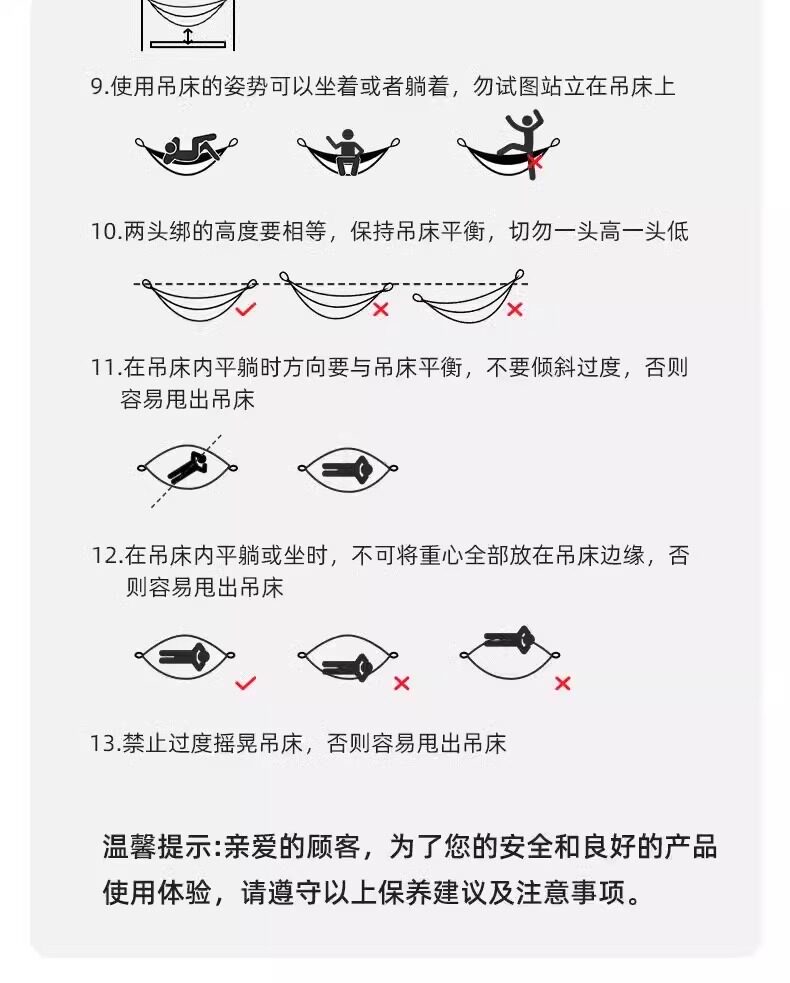 9.使用吊床的姿势可以坐着或者躺着，勿试图站立在吊床上

10.两头绑的高度要相等，保持吊床平衡，切勿一头高一头低

11.在吊床内平躺时方向要与吊床平衡，不要倾斜过度，否则容易甩出吊床

12.在吊床内平躺或坐时，不可将重心全部放在吊床边缘，否则容易甩出吊床

13.禁止过度摇晃吊床，否则容易甩出吊床

温馨提示:亲爱的顾客，为了您的安全和良好的产品使用体验，请遵守以上保养建议及注意事项。