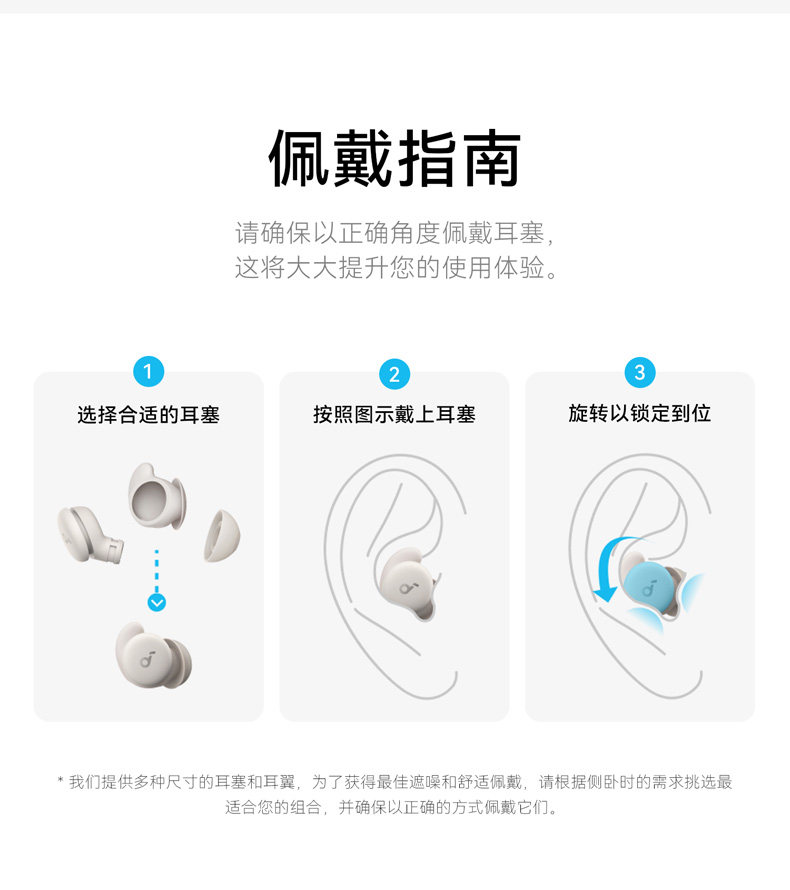 佩戴指南

请确保以正确角度佩戴耳塞，
这将大大提升您的使用体验。

1
选择合适的耳塞

2
按照图示戴上耳塞

3
旋转以锁定到位

* 我们提供多种尺寸的耳塞和耳翼，为了获得最佳遮噪和舒适佩戴，请根据侧卧时的需求挑选最适合您的组合，并确保以正确的方式佩戴它们。