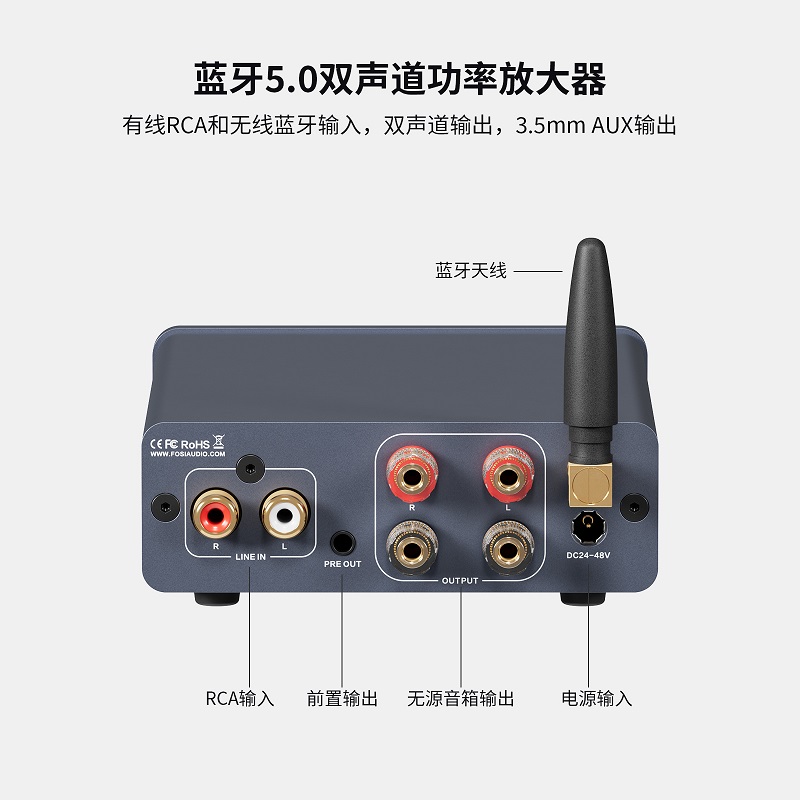 蓝牙5.0双声道功率放大器

有线RCA和无线蓝牙输入，双声道输出，3.5mm AUX输出

蓝牙天线

CE FC RoHS
WWW.FOSIAUDIO.COM

R L
LINE IN

PRE OUT

R L
OUTPUT

DC24-48V

RCA输入

前置输出

无源音箱输出

电源输入