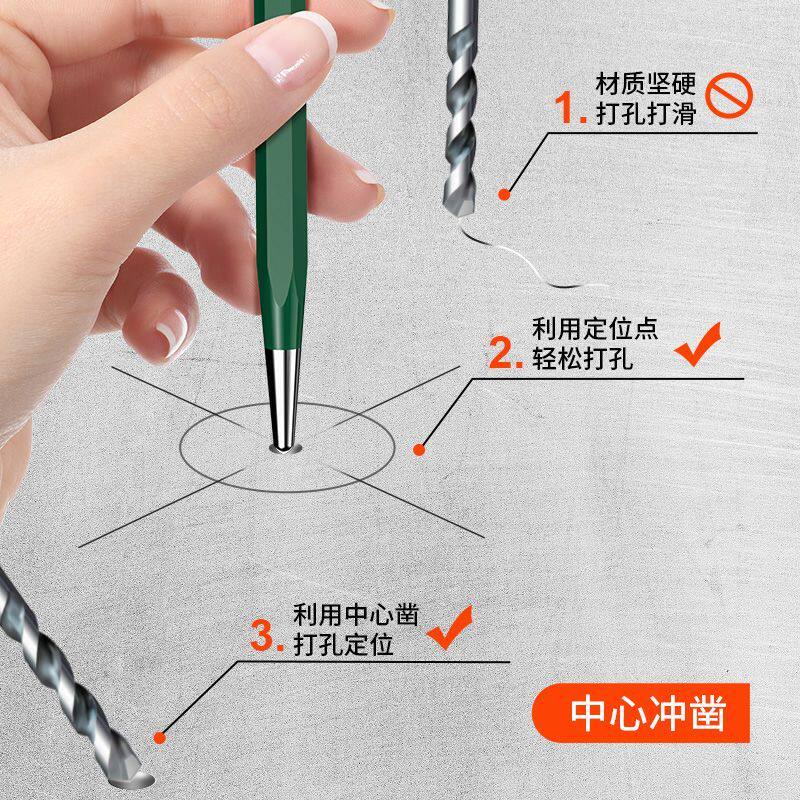 1. 材质坚硬
打孔打滑

2. 利用定位点
轻松打孔

3. 利用中心凿
打孔定位

中心冲凿