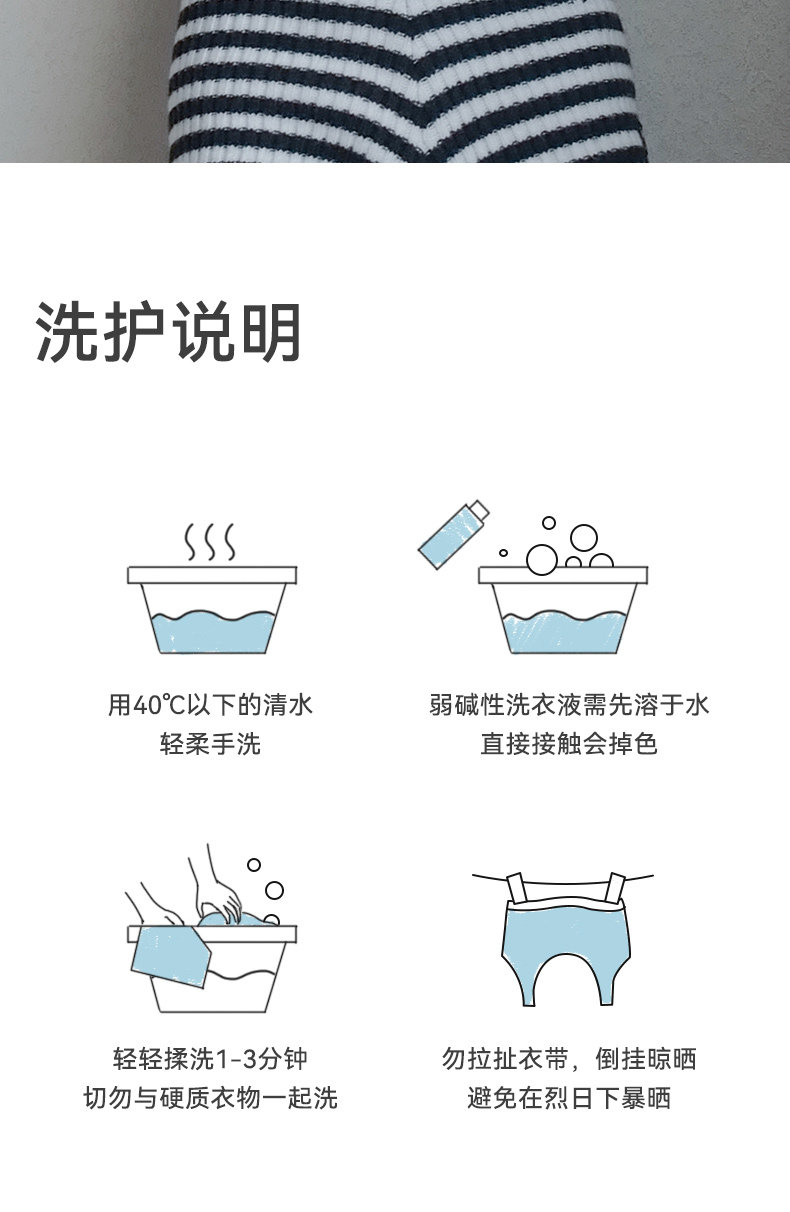 洗护说明

用40℃以下的清水
轻柔手洗

弱碱性洗衣液需先溶于水
直接接触会掉色

轻轻揉洗1-3分钟
切勿与硬质衣物一起洗

勿拉扯衣带，倒挂晾晒
避免在烈日下暴晒