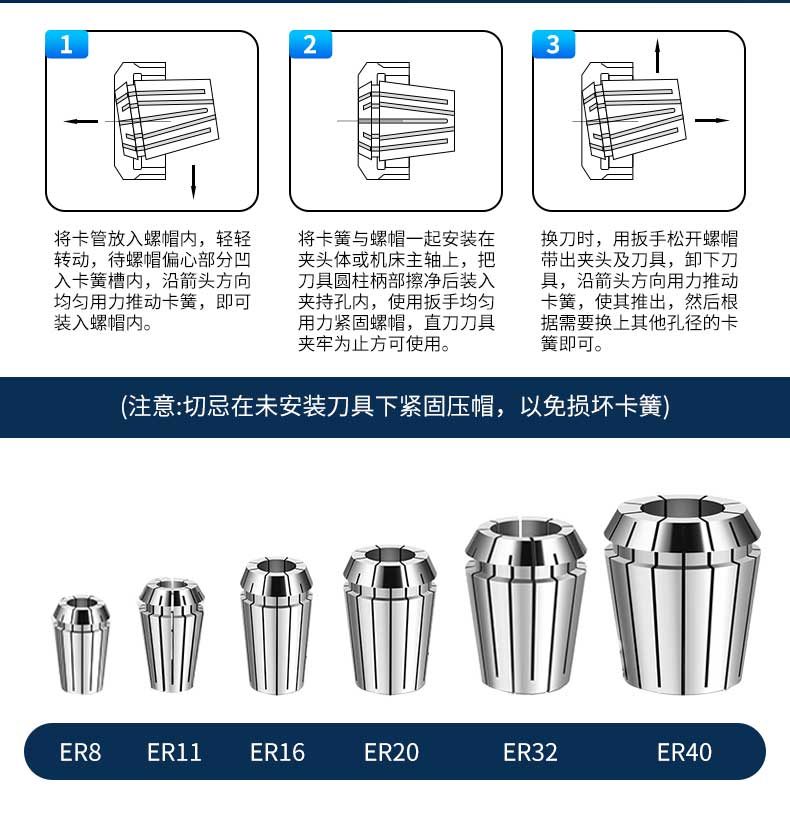 1

将卡管放入螺帽内，轻轻转动，待螺帽偏心部分凹入卡簧槽内，沿箭头方向均匀用力推动卡簧，即可装入螺帽内。

2

将卡簧与螺帽一起安装在夹头体或机床主轴上，把刀具圆柱柄部擦净后装入夹持孔内，使用扳手均匀用力紧固螺帽，直刀刀具夹牢为止方可使用。

3

换刀时，用扳手松开螺帽带出夹头及刀具，卸下刀具，沿箭头方向用力推动卡簧，使其推出，然后根据需要换上其他孔径的卡簧即可。

(注意:切忌在未安装刀具下紧固压帽，以免损坏卡簧)

ER8 ER11 ER16 ER20 ER32 ER40